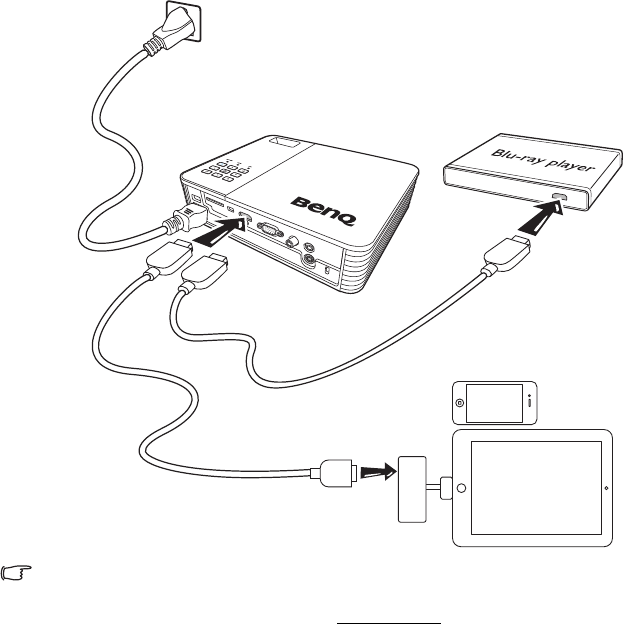 BenQ

Blu-ray player