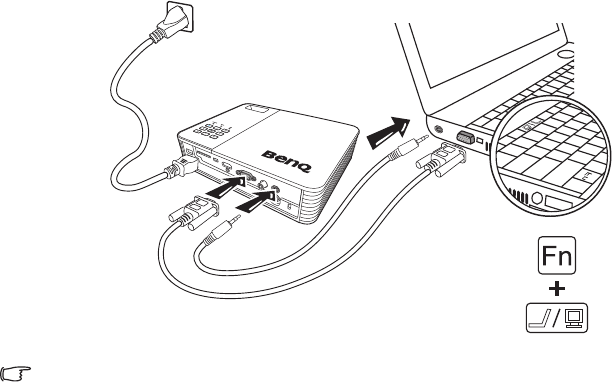 BenQ

Fn
+
/