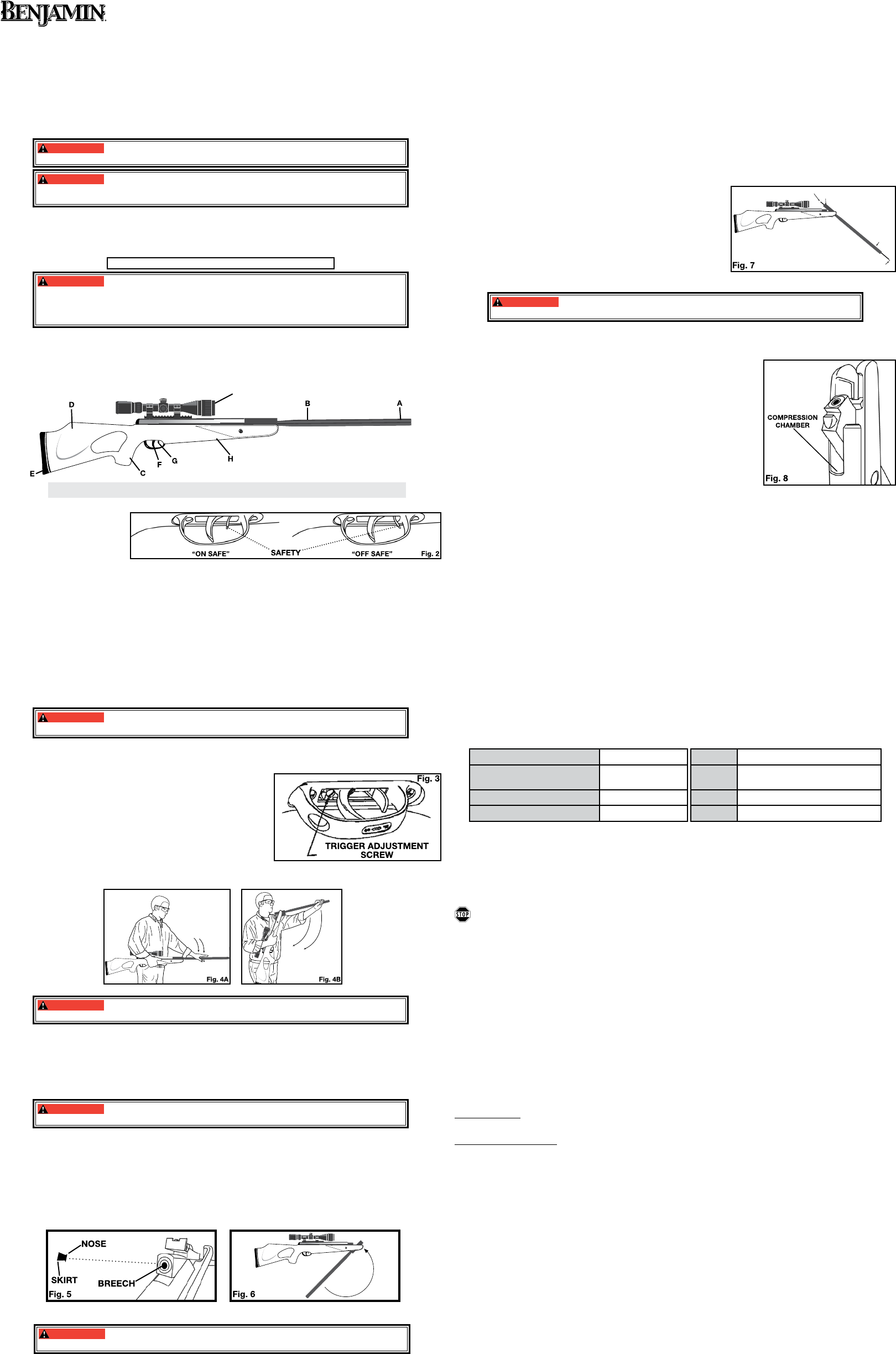 BENJAMIN

D
B
A
E
C
F
G
H

"ON SAFE"
SAFETY
"OFF SAFE"
Fig. 2

Fig. 3
TRIGGER ADJUSTMENT SCREW

Fig. 4A
Fig. 4B

NOSE
SKIRT
BREECH
Fig. 5

Fig. 6

Fig. 7

COMPRESSION CHAMBER
Fig. 8

STOP