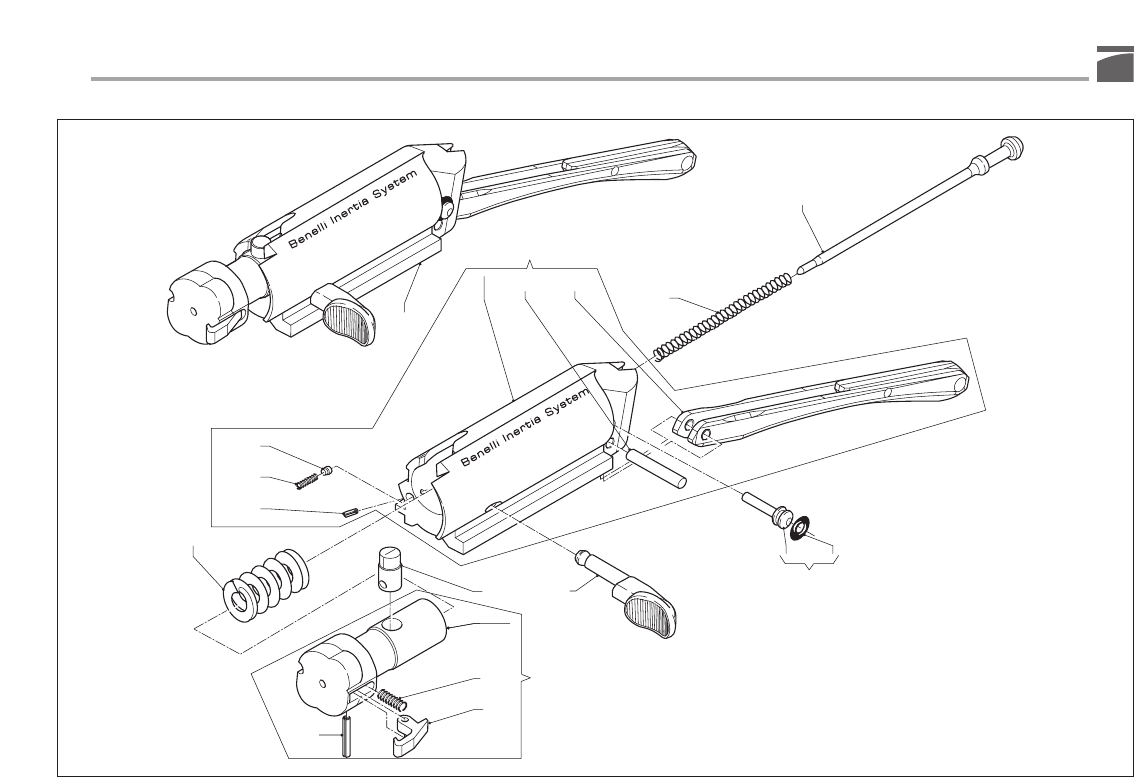 Benelli Inertia System

Benelli Inertia System