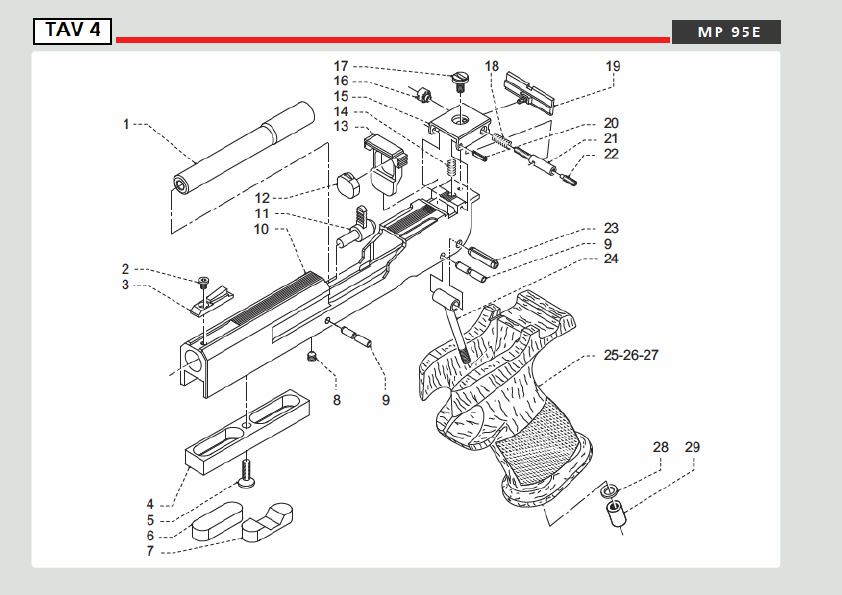 TAV 4

MP 95E

17
16
15
14
13
18
19
20
21
22
1
12
11
10
23
9
24
2
3
25-26-27
8
9
28
29
4
5
6
7