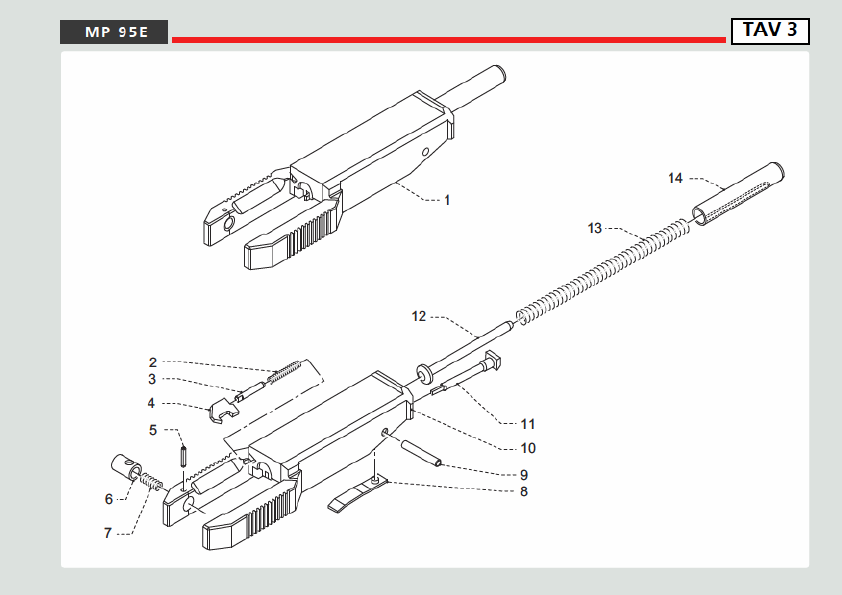 MP 95E

TAV 3

1

14

13

12

2

3

4

5

6

7

11

10

9

8