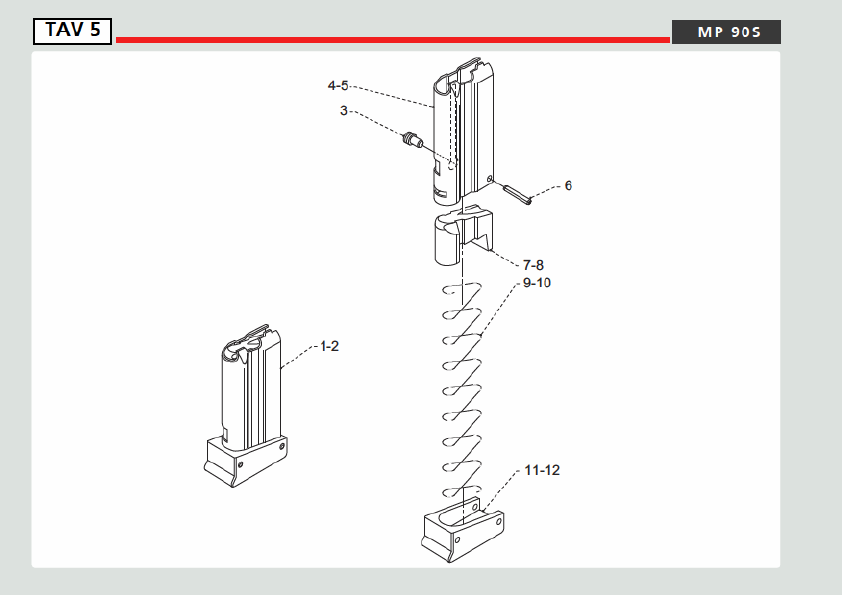 TAV 5

MP 90S

4-5

3

6

7-8

9-10

1-2

11-12