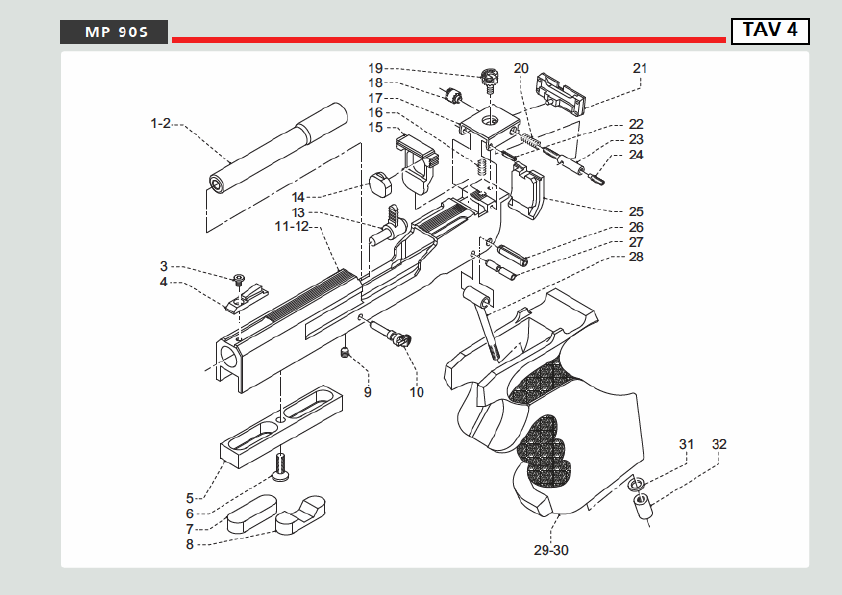 MP 90S

TAV 4

19
18
17
16
15
20
21
22
23
24
1-2
14
13
11-12
25
26
27
28
3
4
9
10
5
6
7
8
31
32
29-30