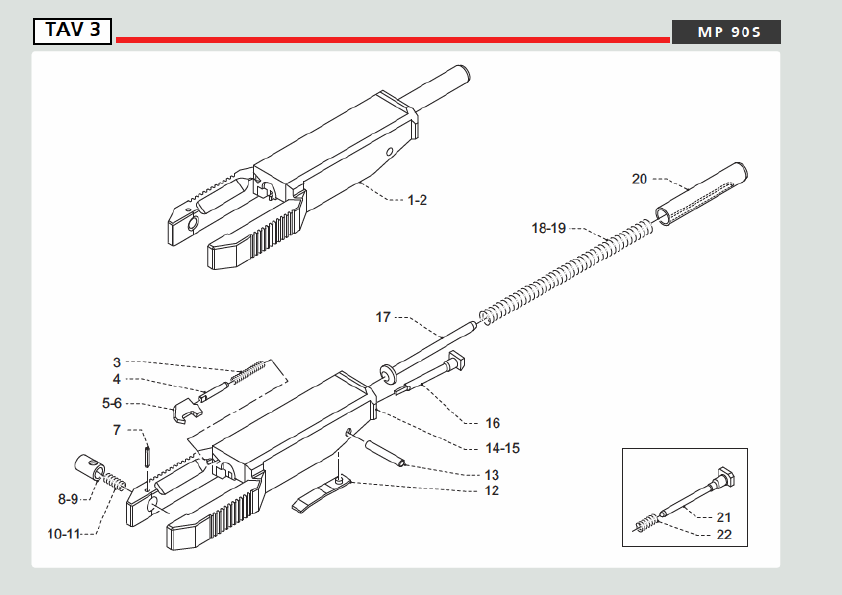 TAV 3

MP 90S

1-2

20

18-19

17

3

4

5-6

7

8-9

10-11

16

14-15

13

12

21

22