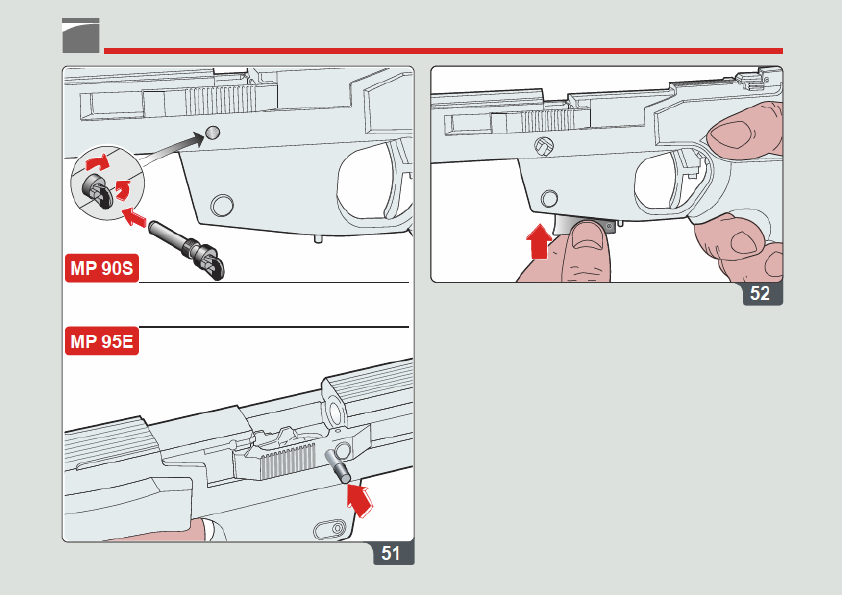 MP 90S

MP 95E

51

52