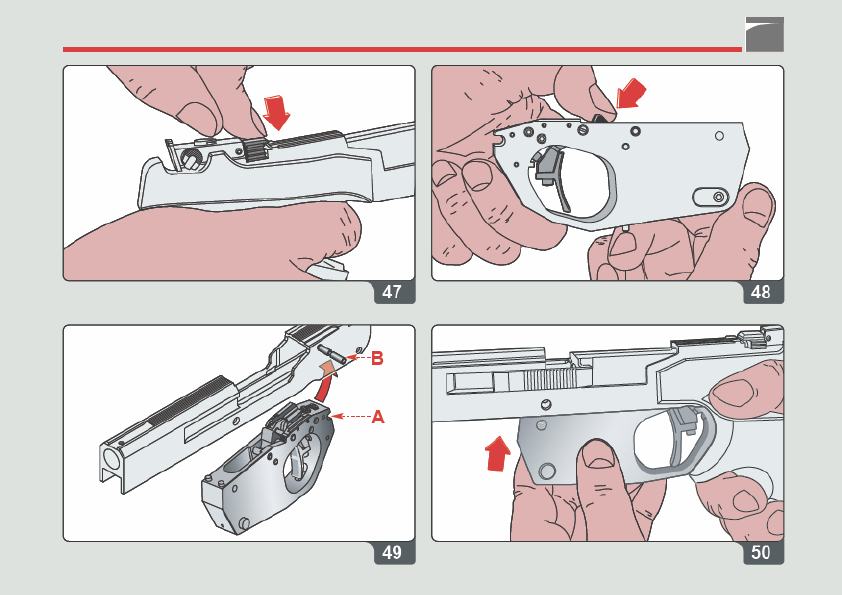 47

48

B

A

49

50