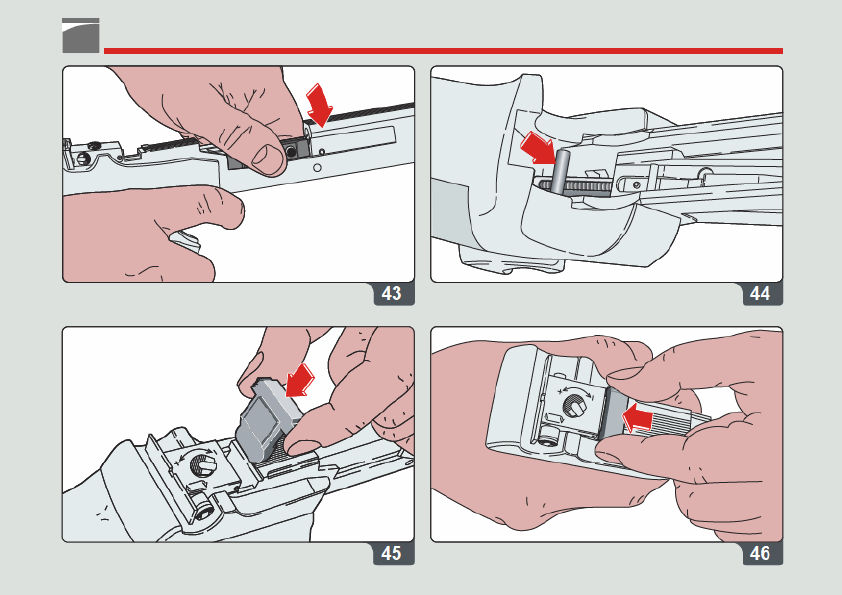 43

44

45

46