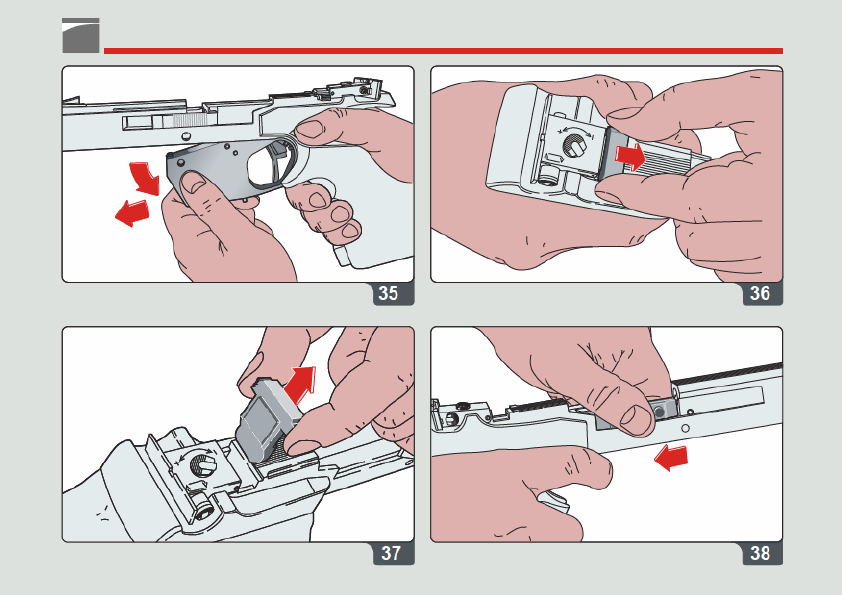 35

36

37

38