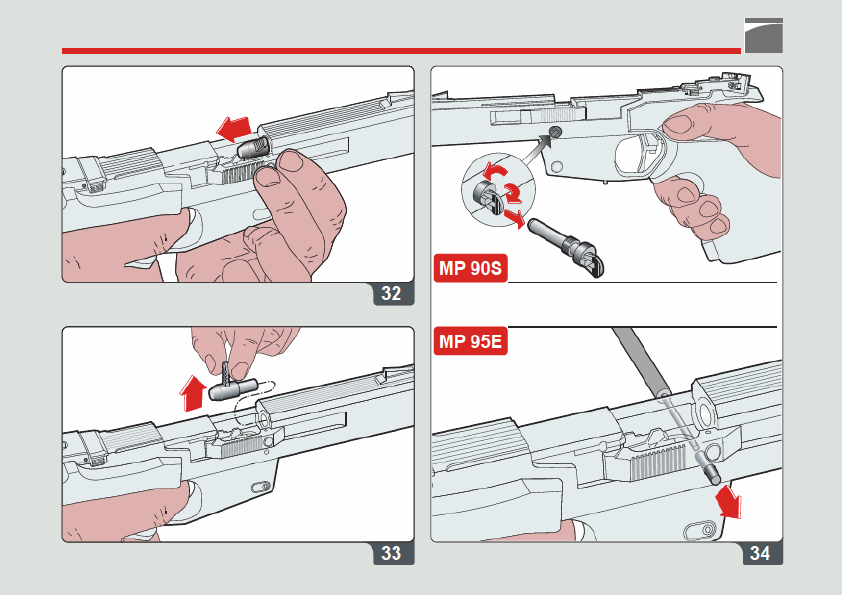 32

33

MP 90S

MP 95E

34