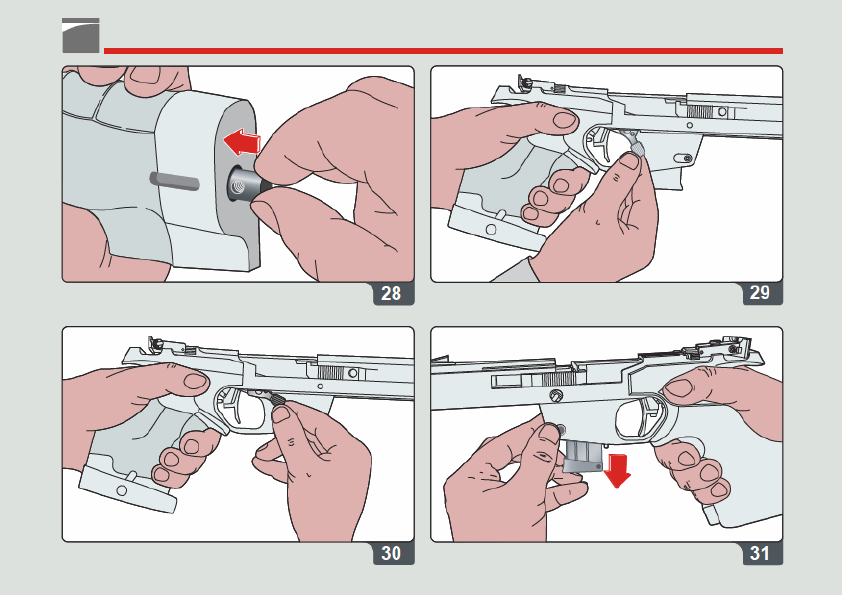 28

29

30

31