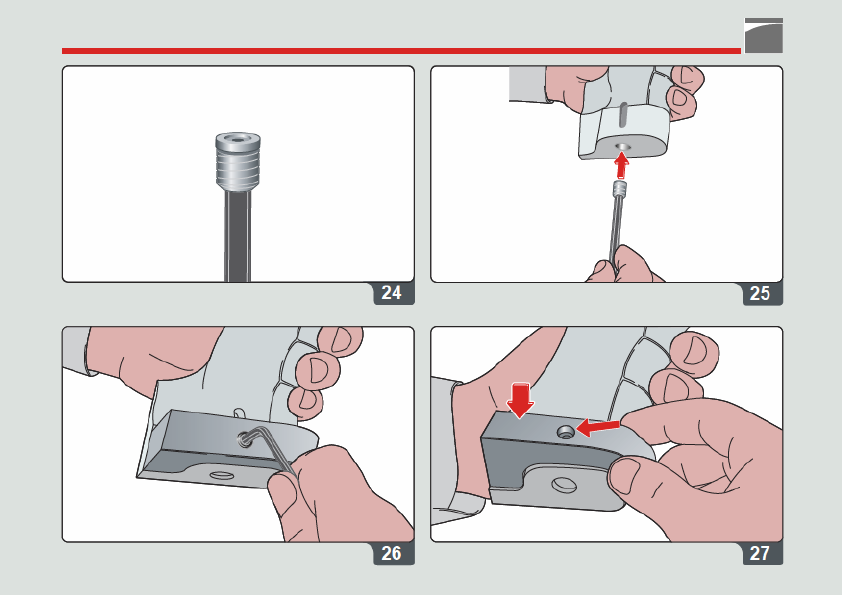 24

25

26

27