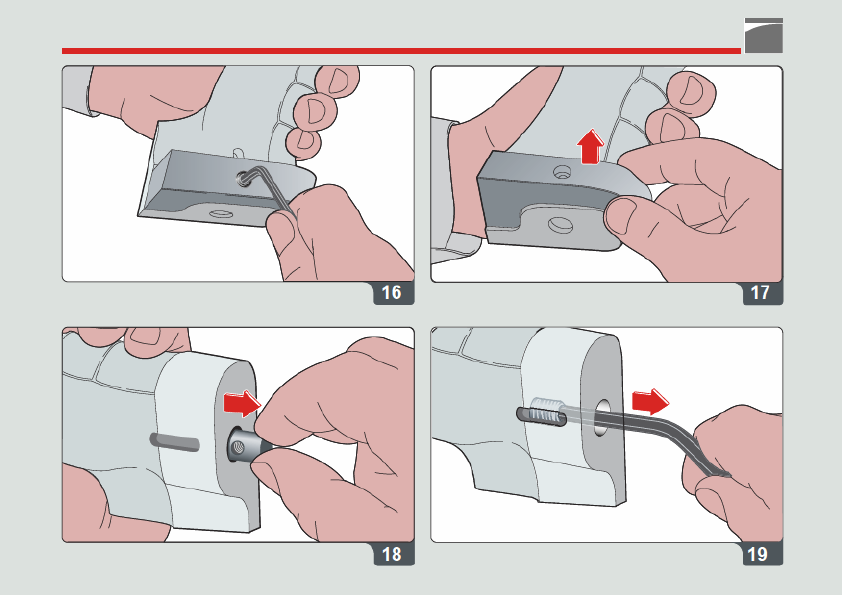 16

17

18

19