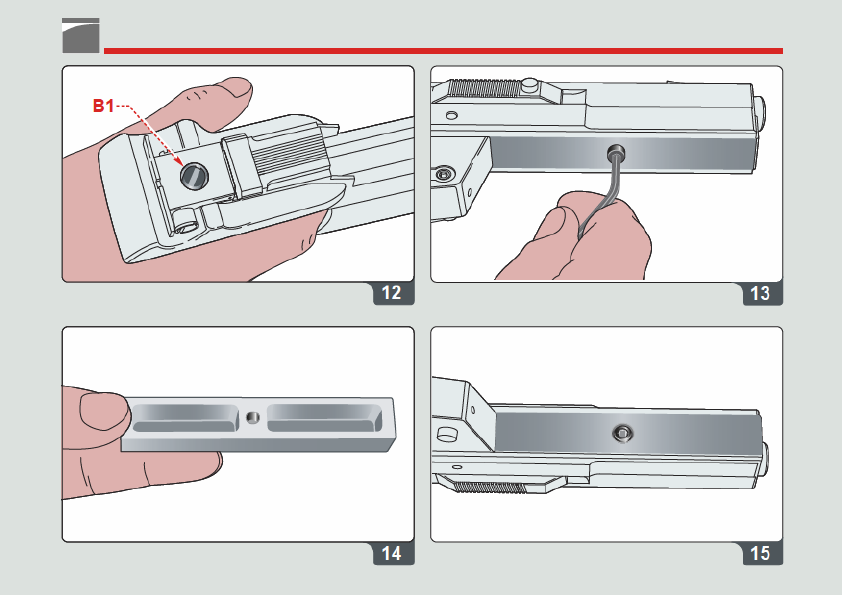 B1

12

13

14

15