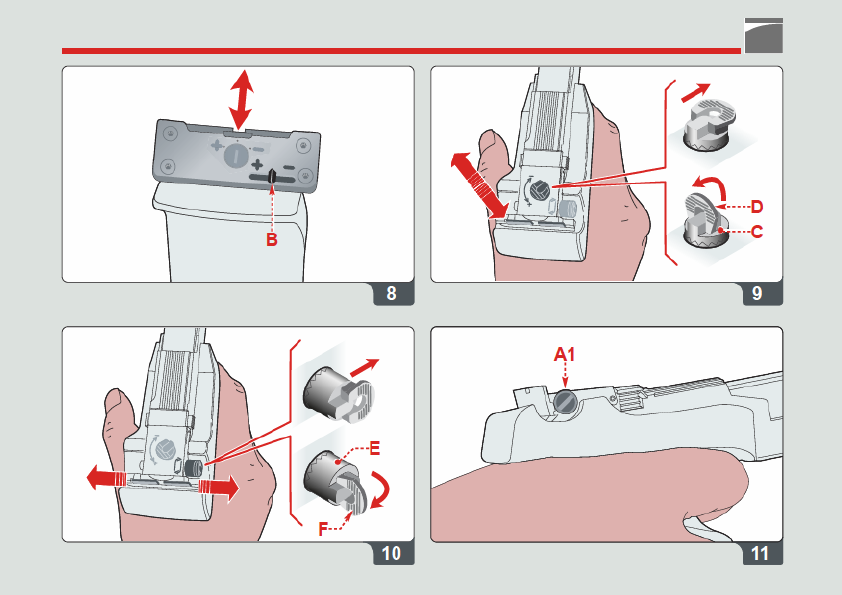 B

8

D

C

9

E

F

10

A1

11