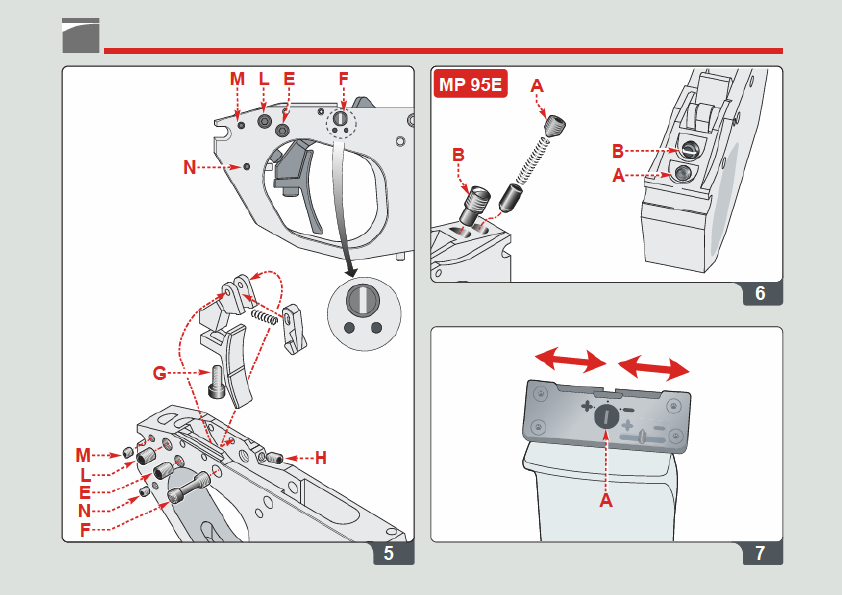 M L E F

N

G

M
L
E
N
F

H

5

MP 95E

A

B

B
A

6

A

7