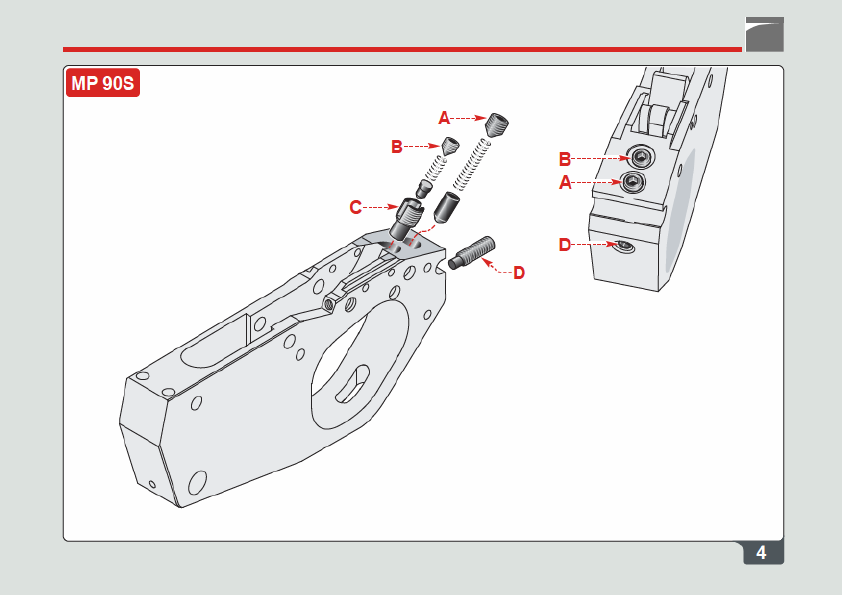 MP 90S

A
B
C
D

B
A
D

4