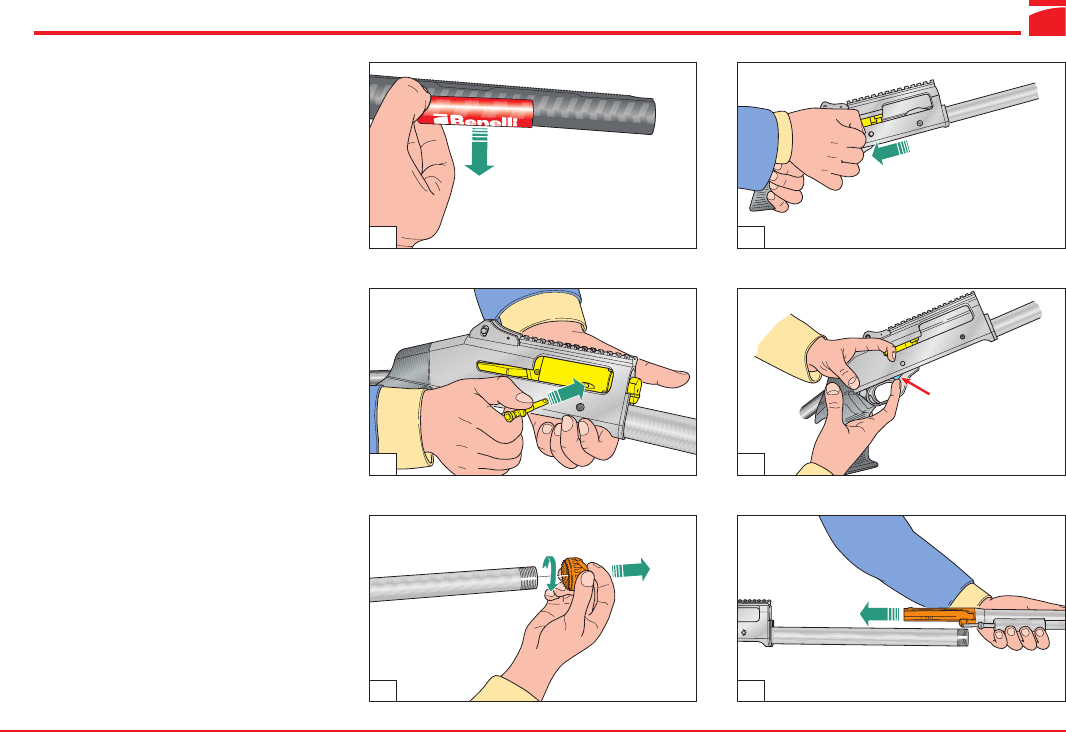 Benelli