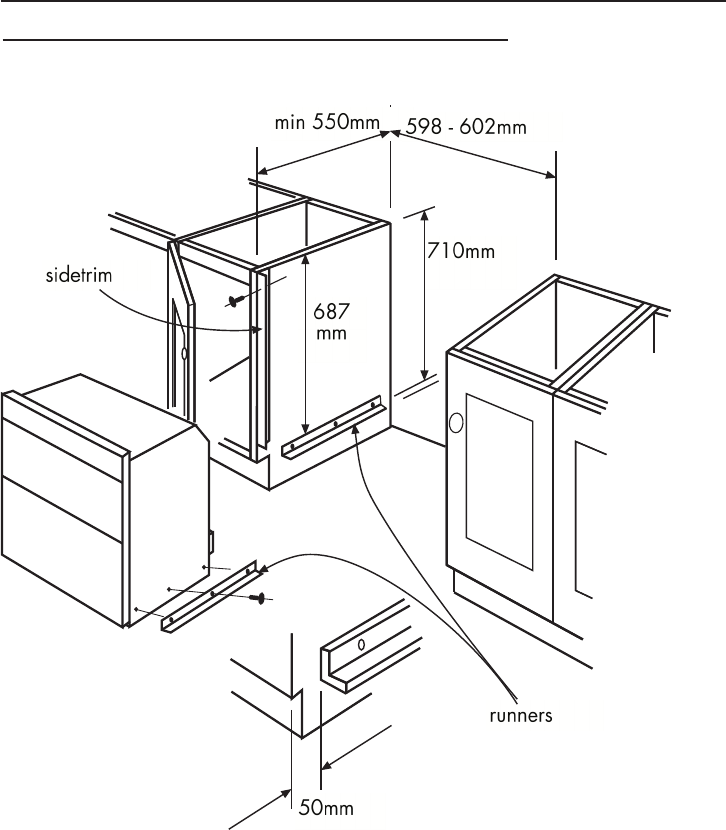 min 550mm
598 - 602mm
710mm
sidetrim
687 mm
runners
50mm