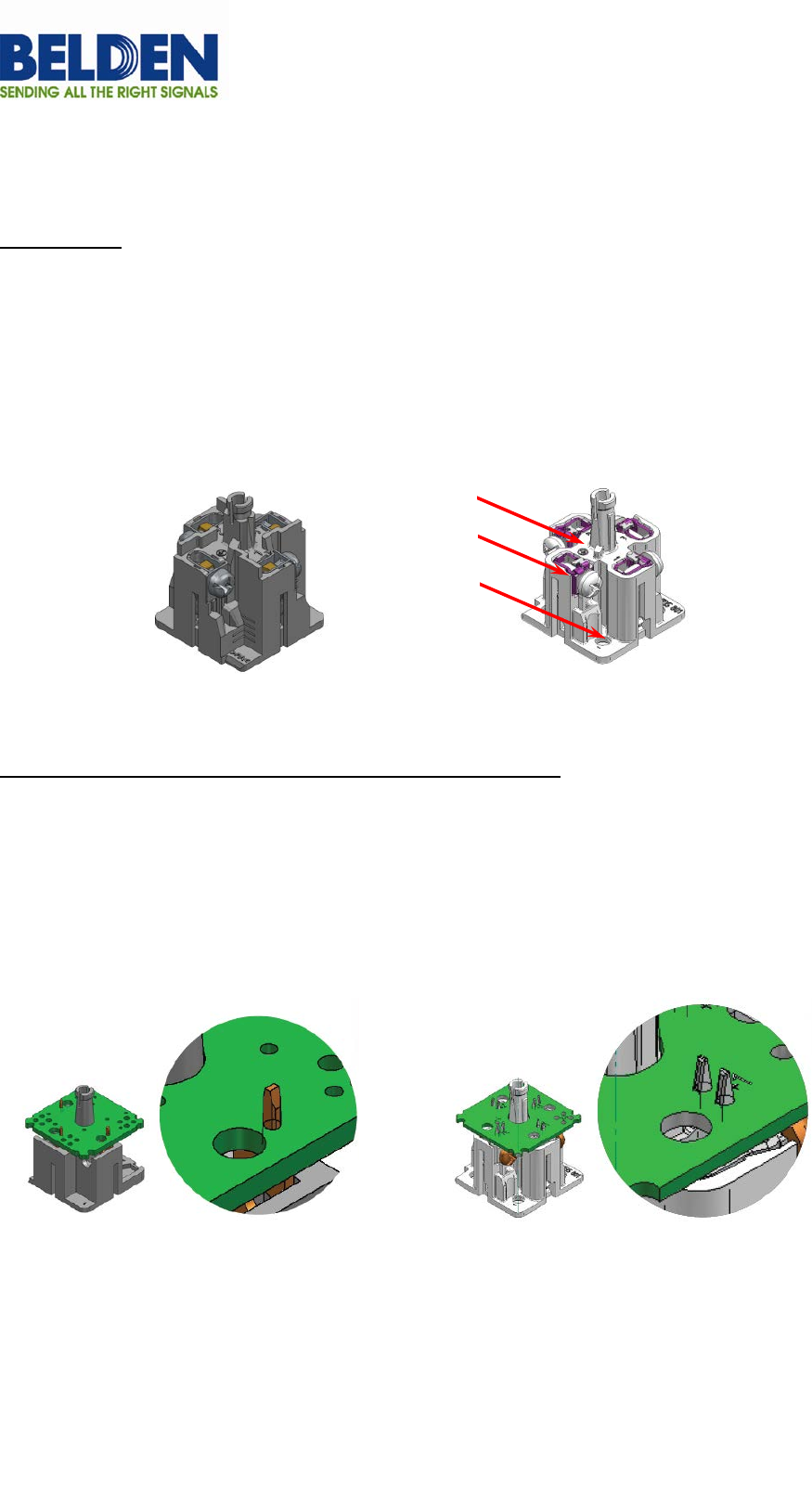 BELDEN
SENDING ALL THE RIGHT SIGNALS