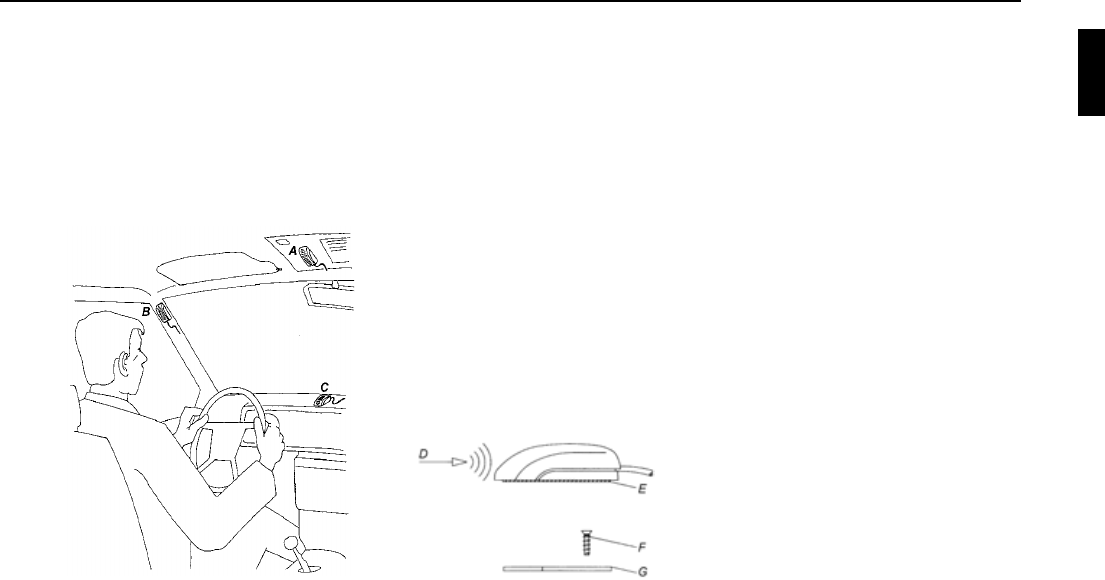 A
B
C
D
E
F
G