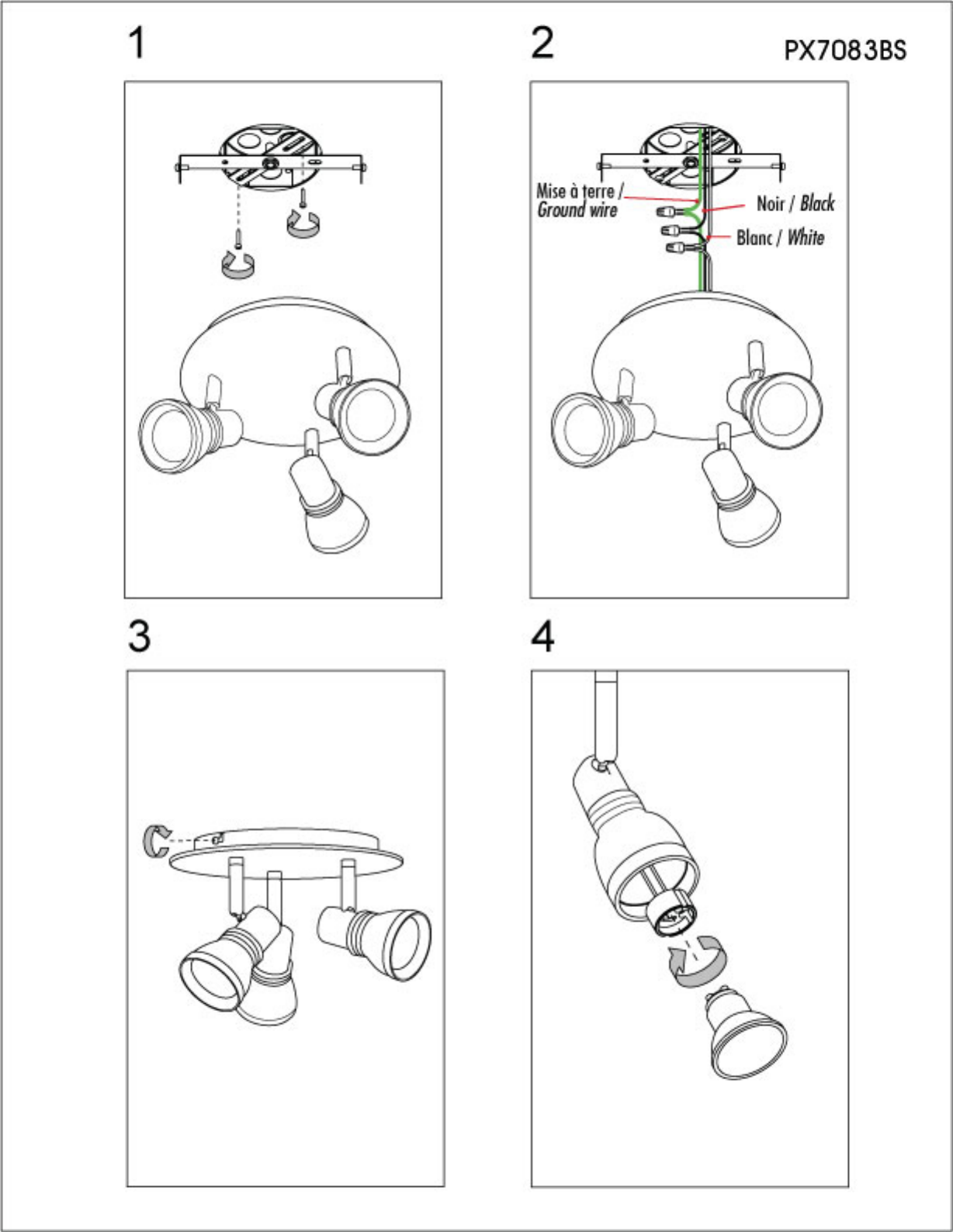 1

2

PX7083BS

Mise à terre / Ground wire

Noir / Black

Blanc / White

3

4