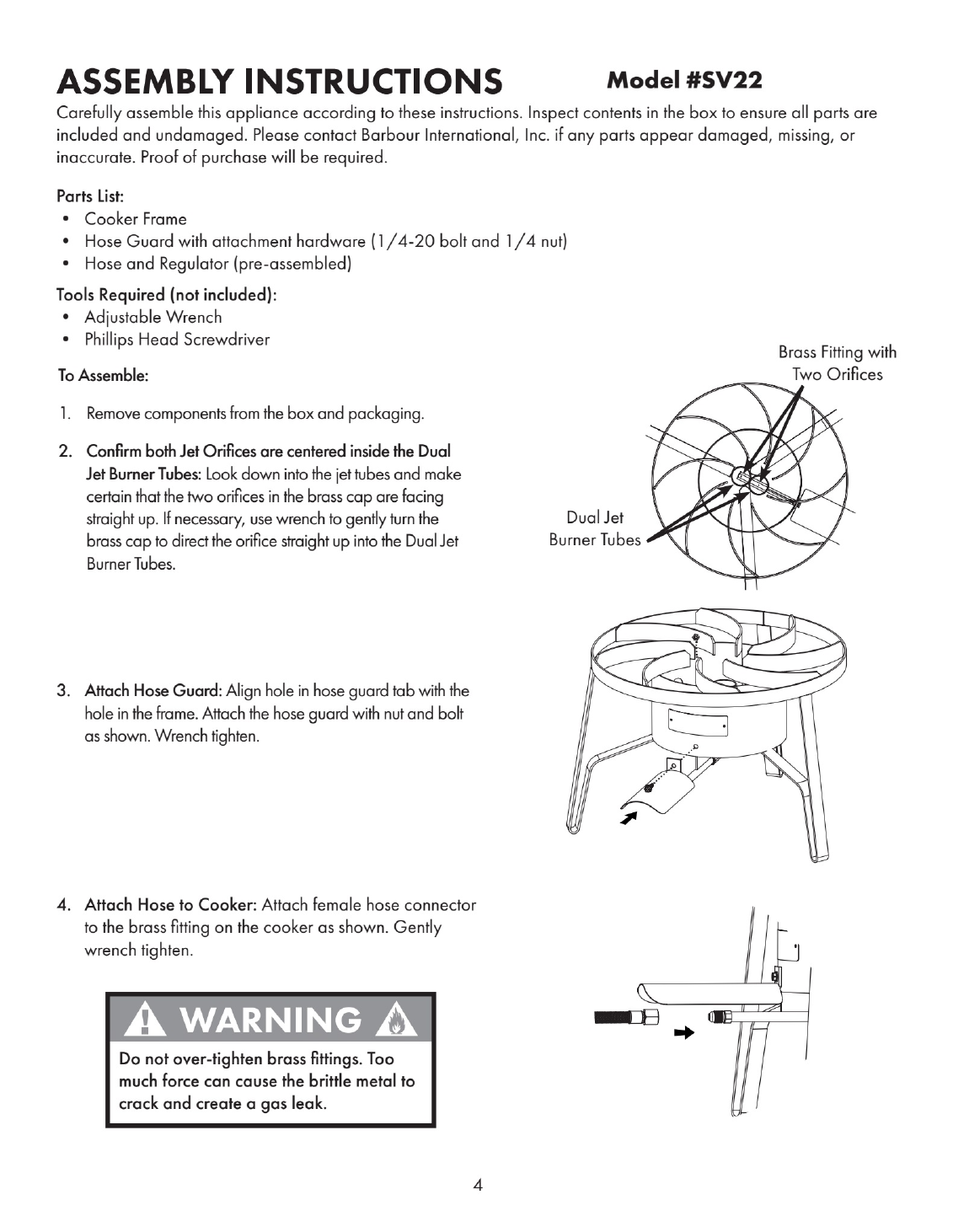 ASSEMBLY INSTRUCTIONS Model #SV22

Carefully assemble this appliance according to these instructions. Inspect contents in the box to ensure all parts are included and undamaged. Please contact Barbour International, Inc. if any parts appear damaged, missing, or inaccurate. Proof of purchase will be required.

Parts List:
• Cooker Frame
• Hose Guard with attachment hardware (1/4-20 bolt and 1/4 nut)
• Hose and Regulator (pre-assembled)

Tools Required (not included):
• Adjustable Wrench
• Phillips Head Screwdriver

To Assemble:

1. Remove components from the box and packaging.

2. Confirm both Jet Orifices are centered inside the Dual Jet Burner Tubes: Look down into the jet tubes and make certain that the two orifices in the brass cap are facing straight up. If necessary, use wrench to gently turn the brass cap to direct the orifice straight up into the Dual Jet Burner Tubes.

Brass Fitting with Two Orifices

Dual Jet Burner Tubes

3. Attach Hose Guard: Align hole in hose guard tab with the hole in the frame. Attach the hose guard with nut and bolt as shown. Wrench tighten.

4. Attach Hose to Cooker: Attach female hose connector to the brass fitting on the cooker as shown. Gently wrench tighten.

WARNING

Do not over-tighten brass fittings. Too much force can cause the brittle metal to crack and create a gas leak.

4