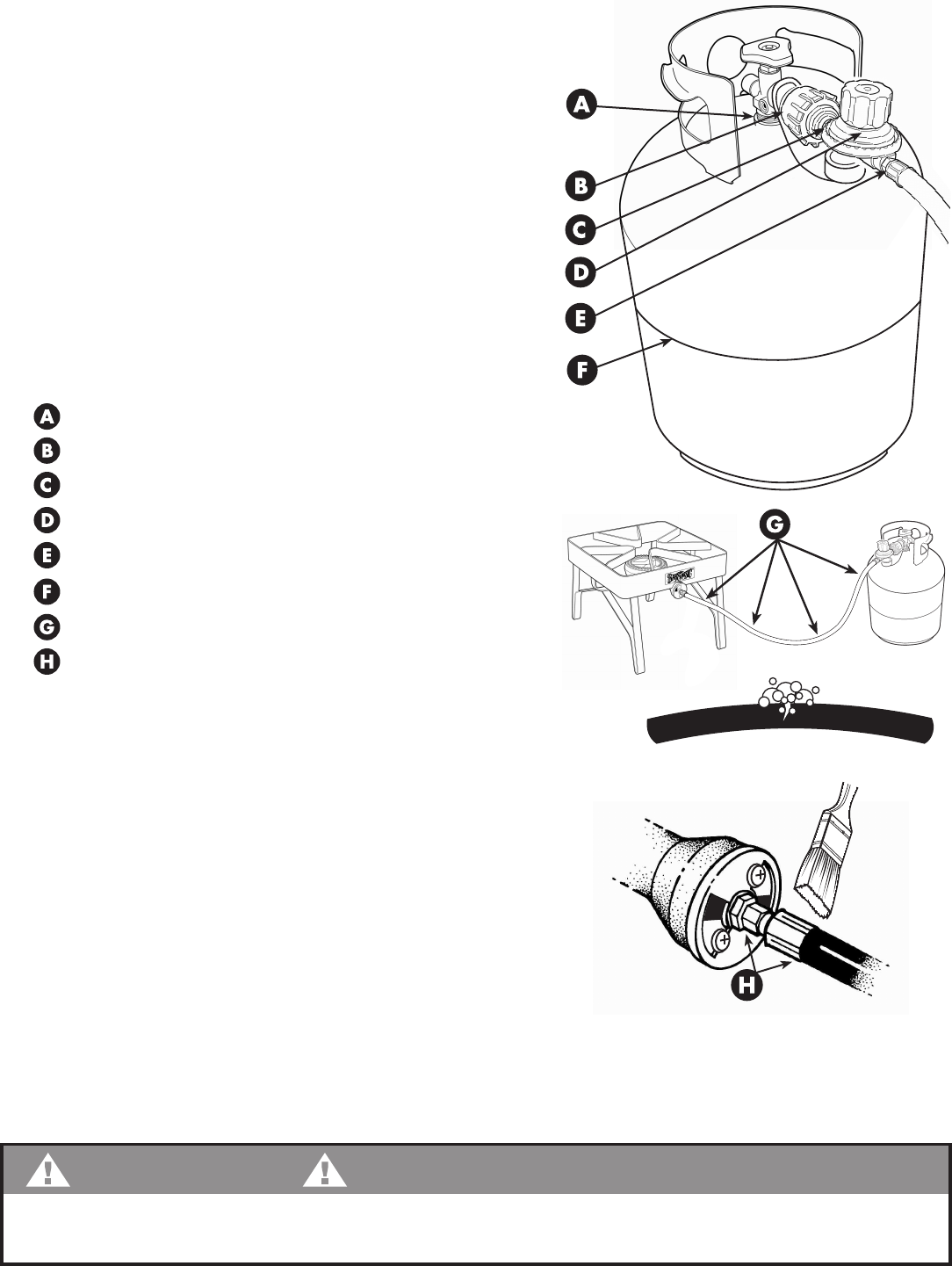 A
B
C
D
E
F

A
B
C
D
E
F
G
H

G

H