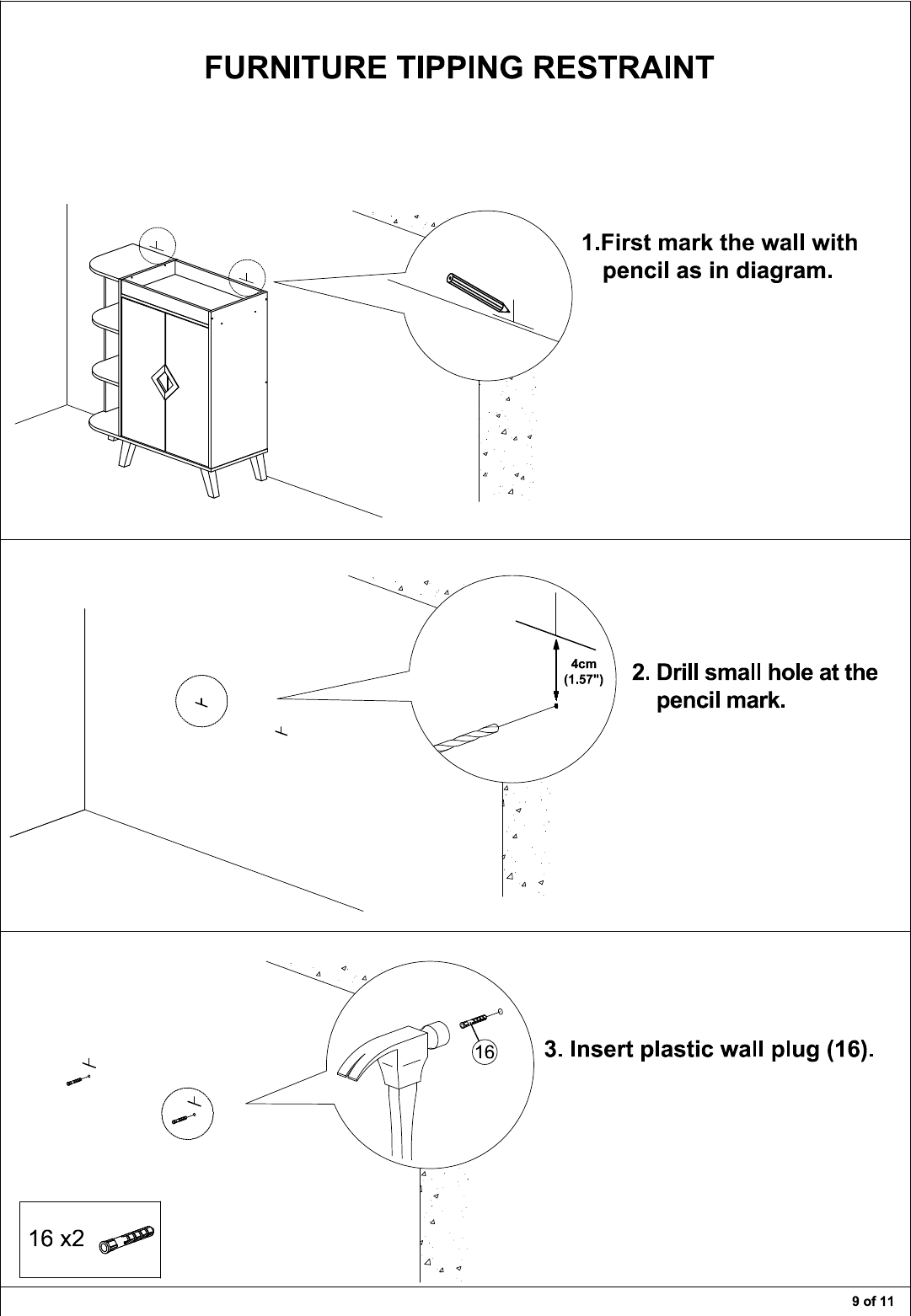 FURNITURE TIPPING RESTRAINT

1.First mark the wall with pencil as in diagram.

4cm
(1.57")

2. Drill small hole at the pencil mark.

16

3. Insert plastic wall plug (16).

16 x2

9 of 11