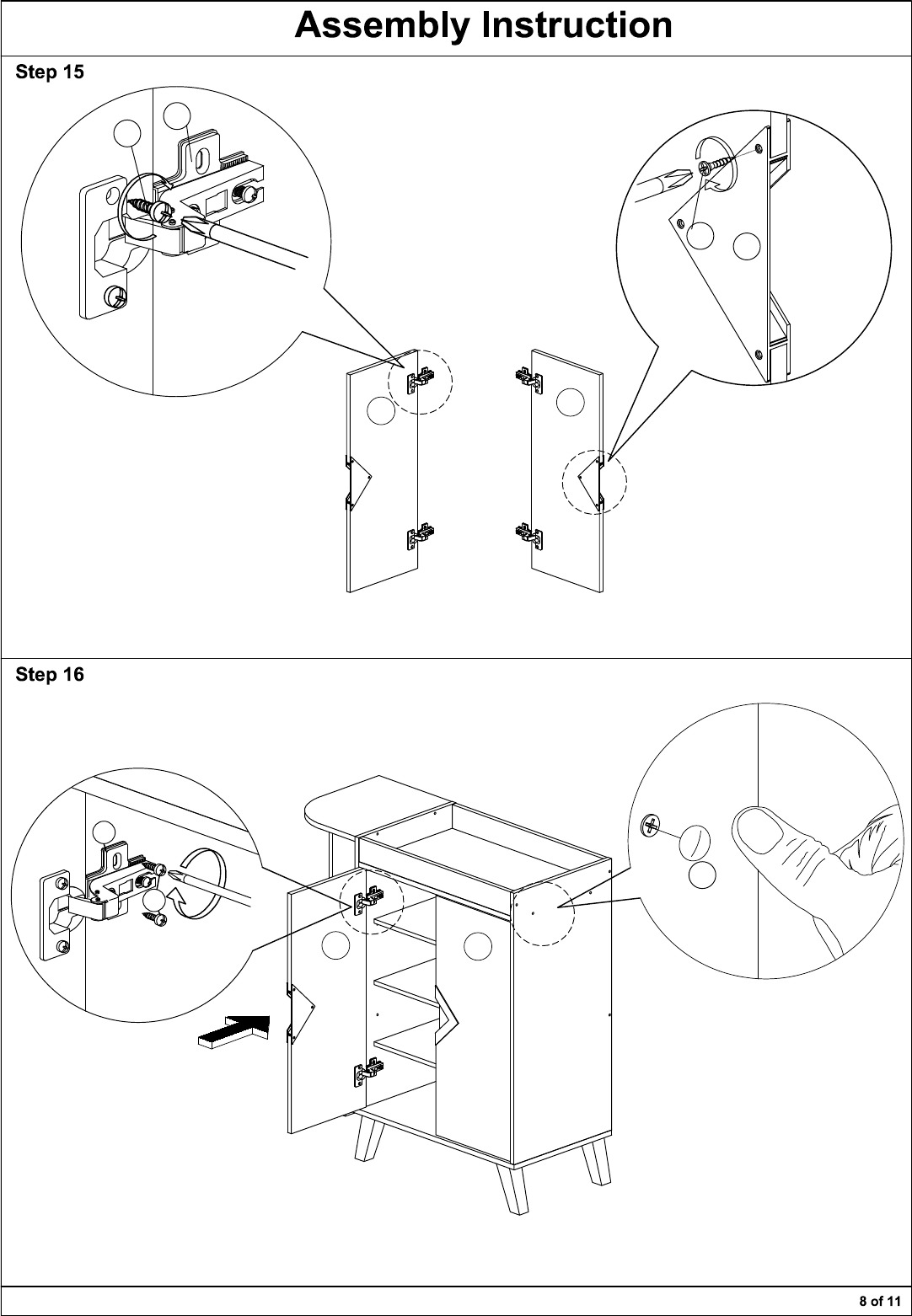 Assembly Instruction

Step 15

Step 16

8 of 11