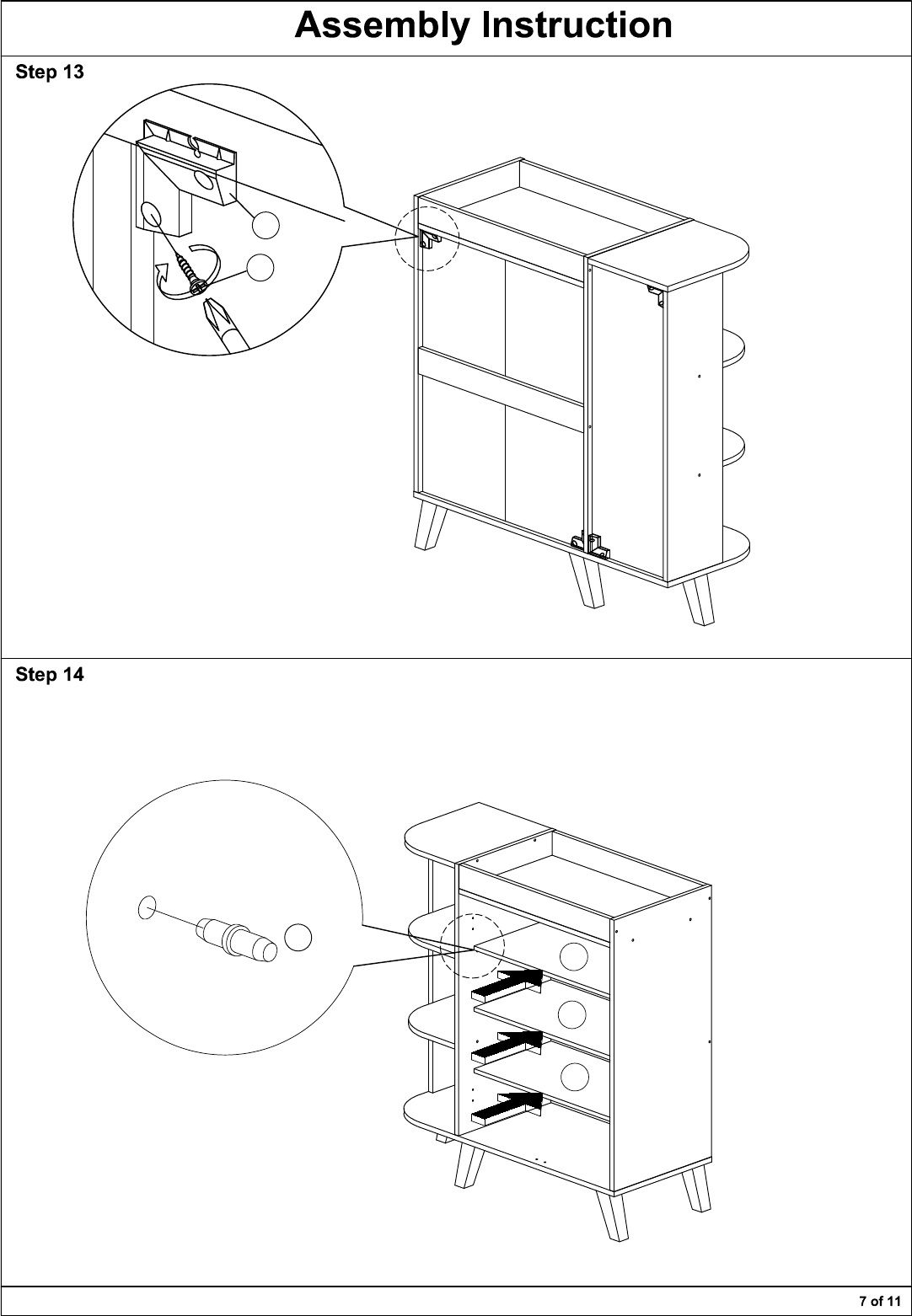 Assembly Instruction

Step 13

Step 14

7 of 11