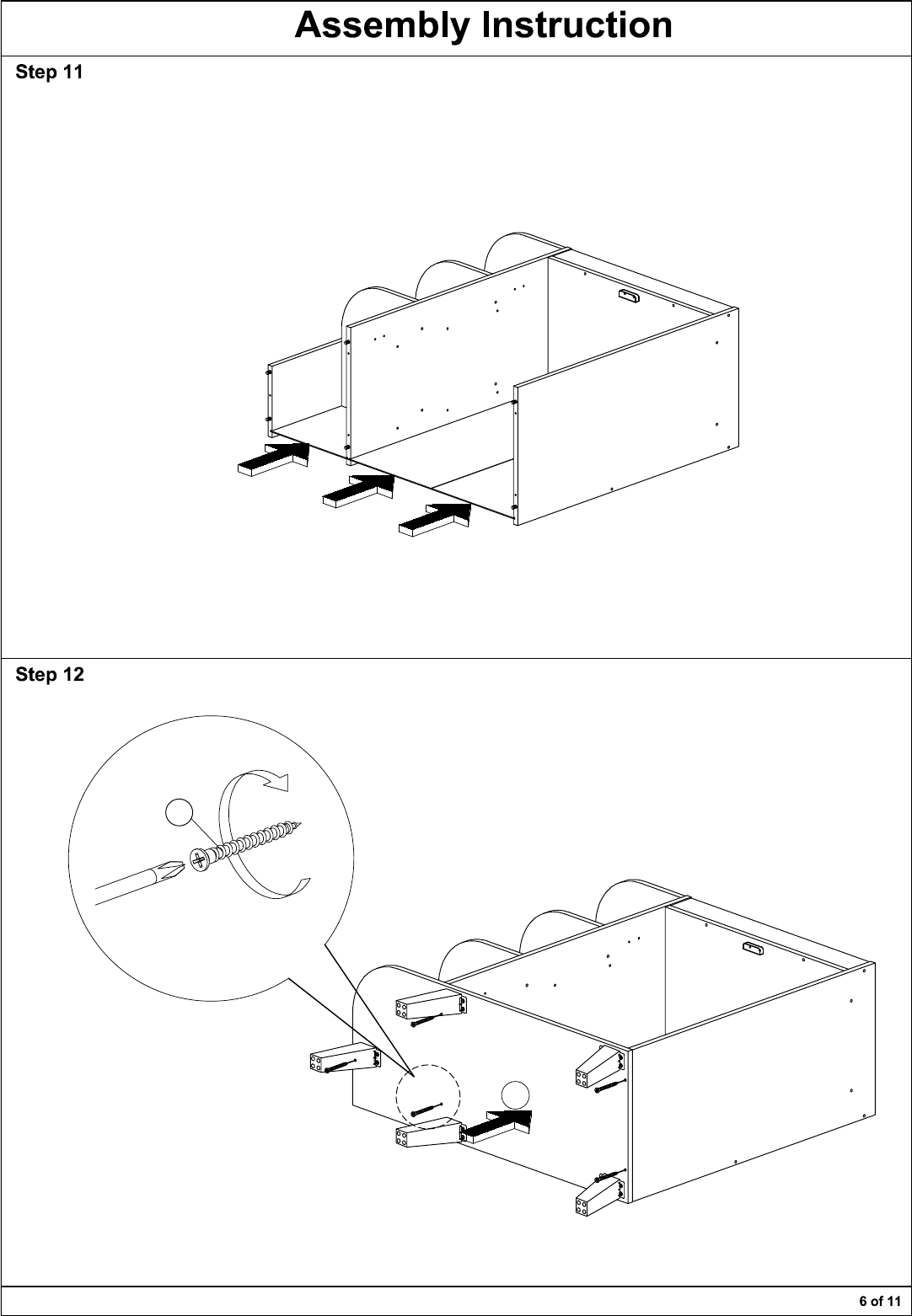 Assembly Instruction

Step 11

Step 12

6 of 11