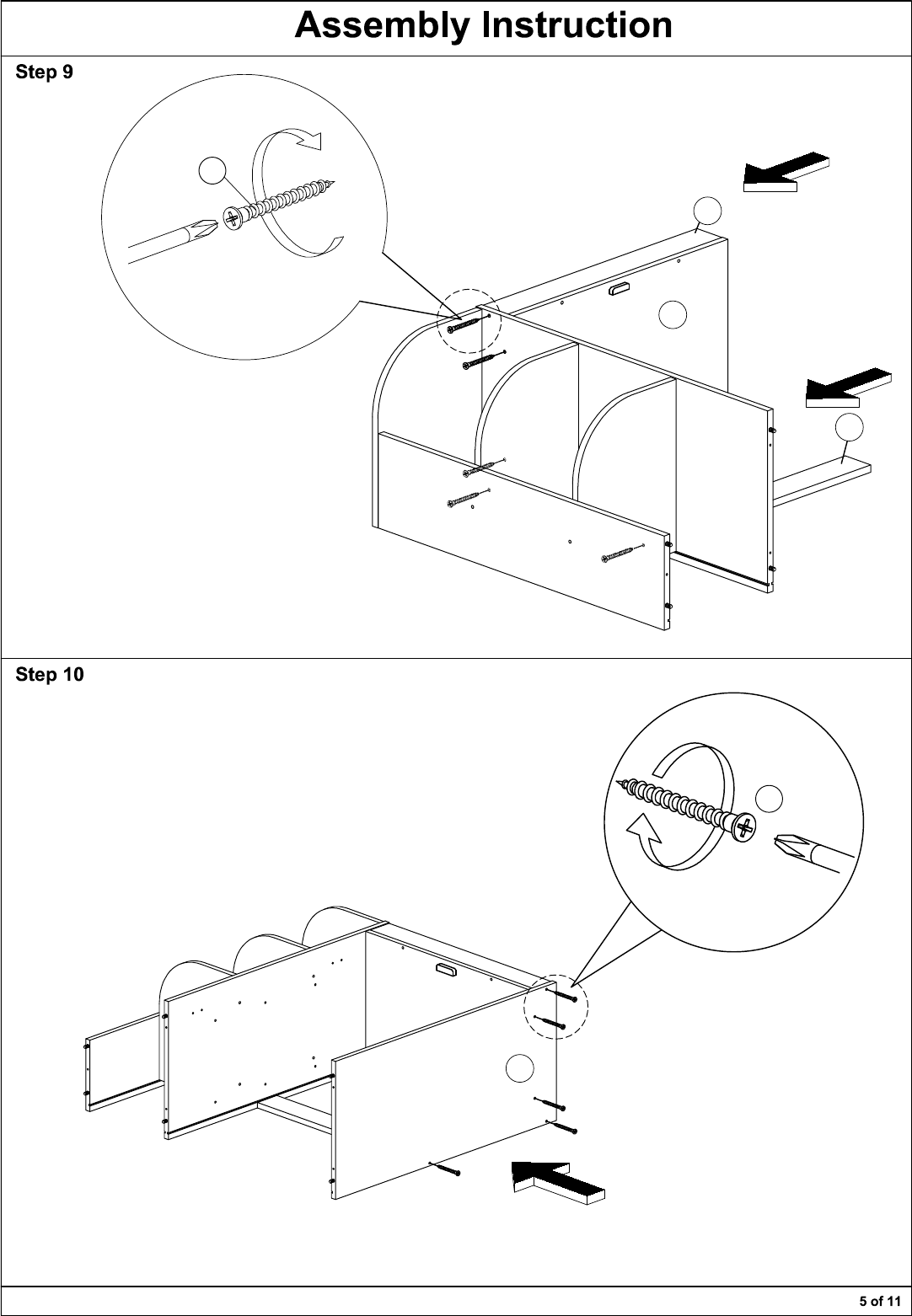 Assembly Instruction

Step 9

Step 10

5 of 11