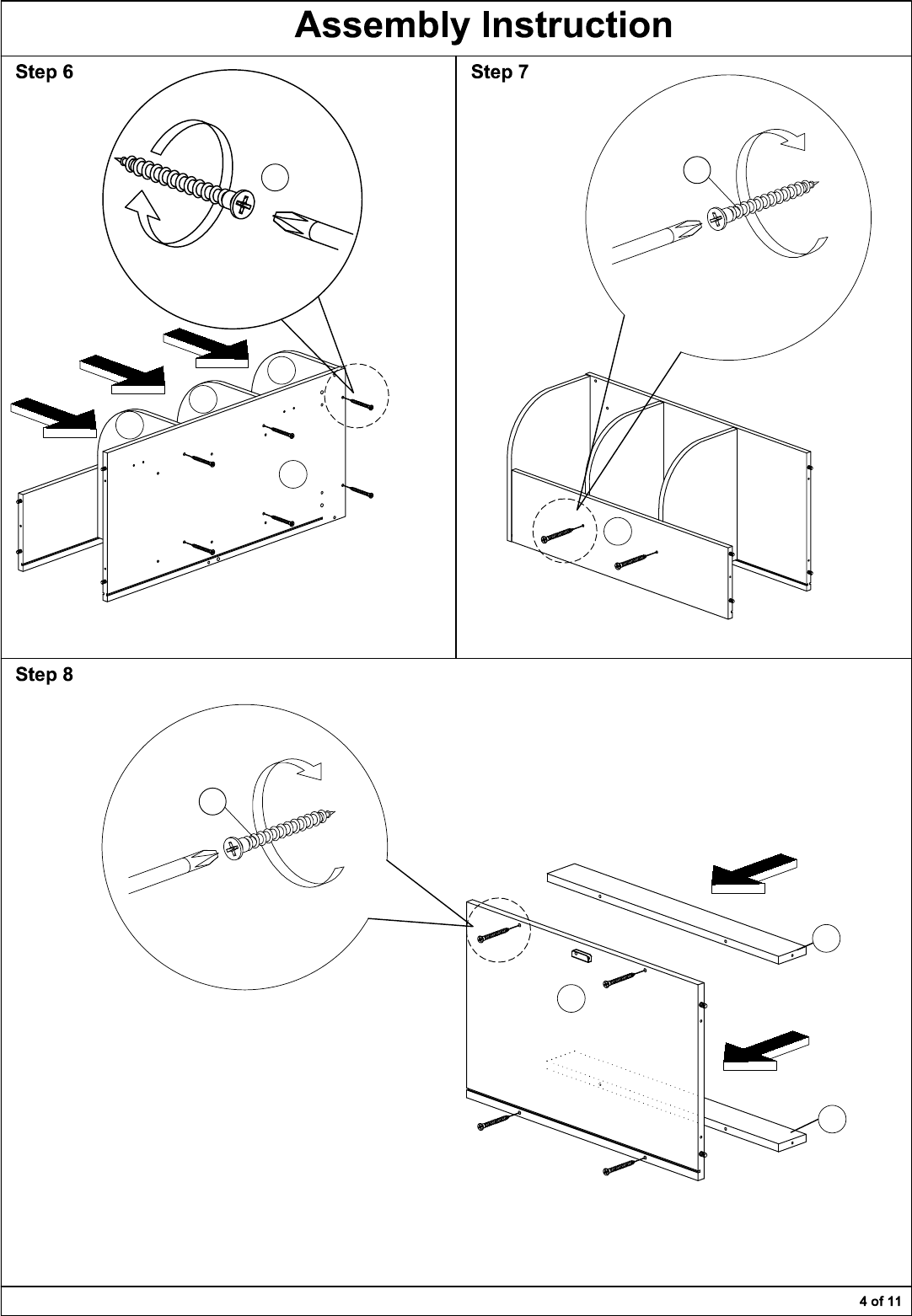 Assembly Instruction

Step 6

Step 7

Step 8

4 of 11