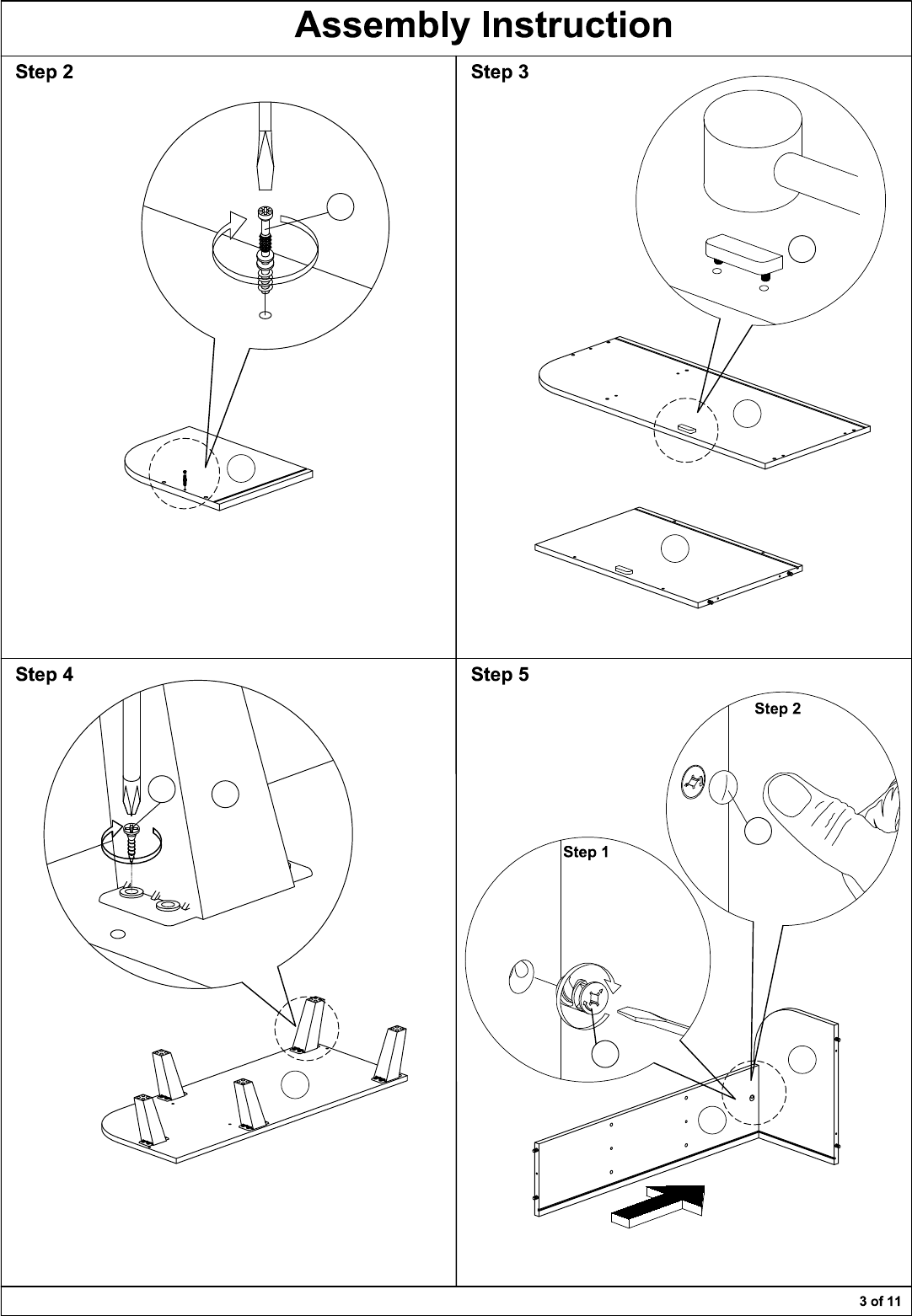 Assembly Instruction

Step 2

Step 3

Step 4

Step 5

Step 2

Step 1

3 of 11