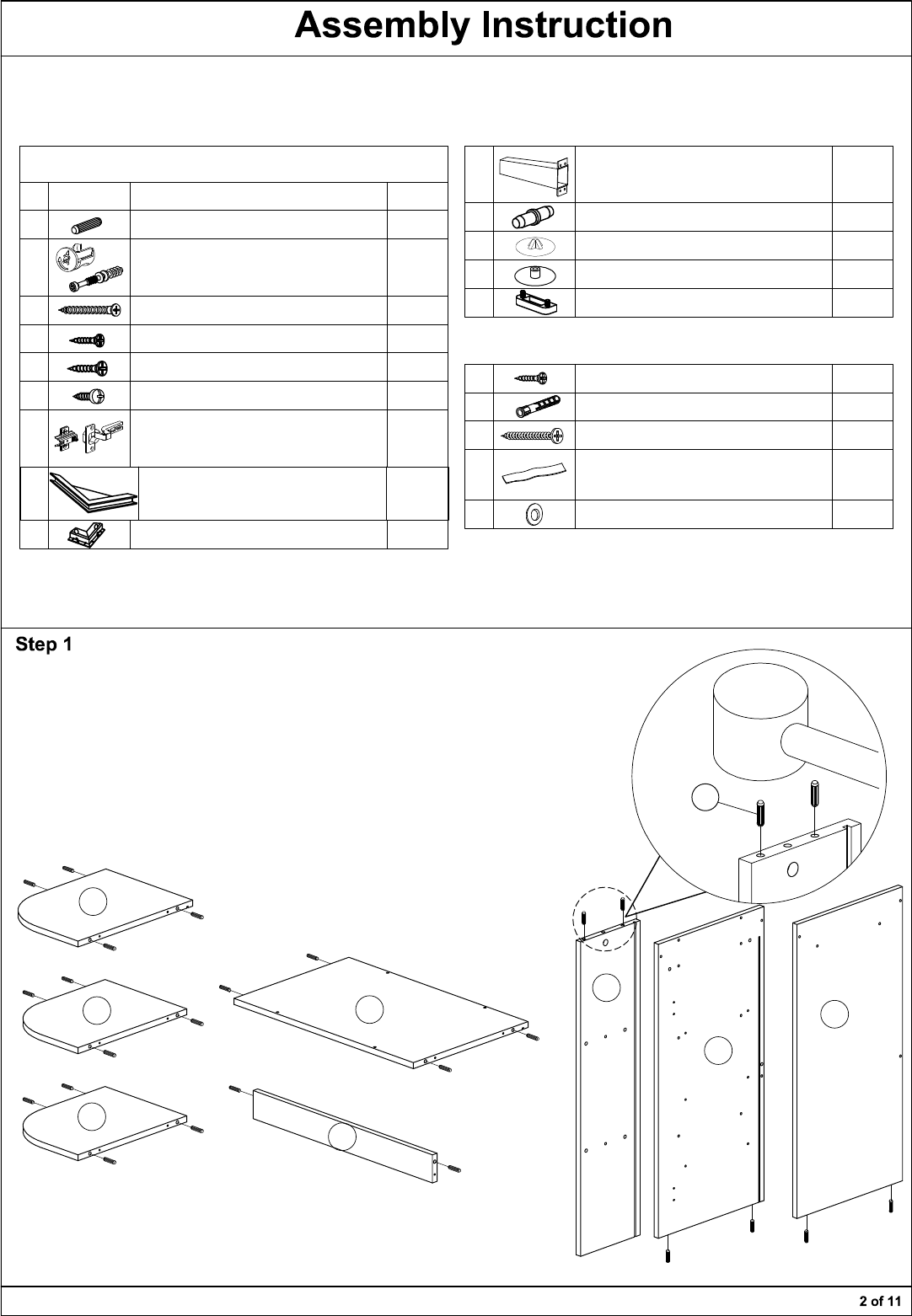 Assembly Instruction

Step 1

2 of 11