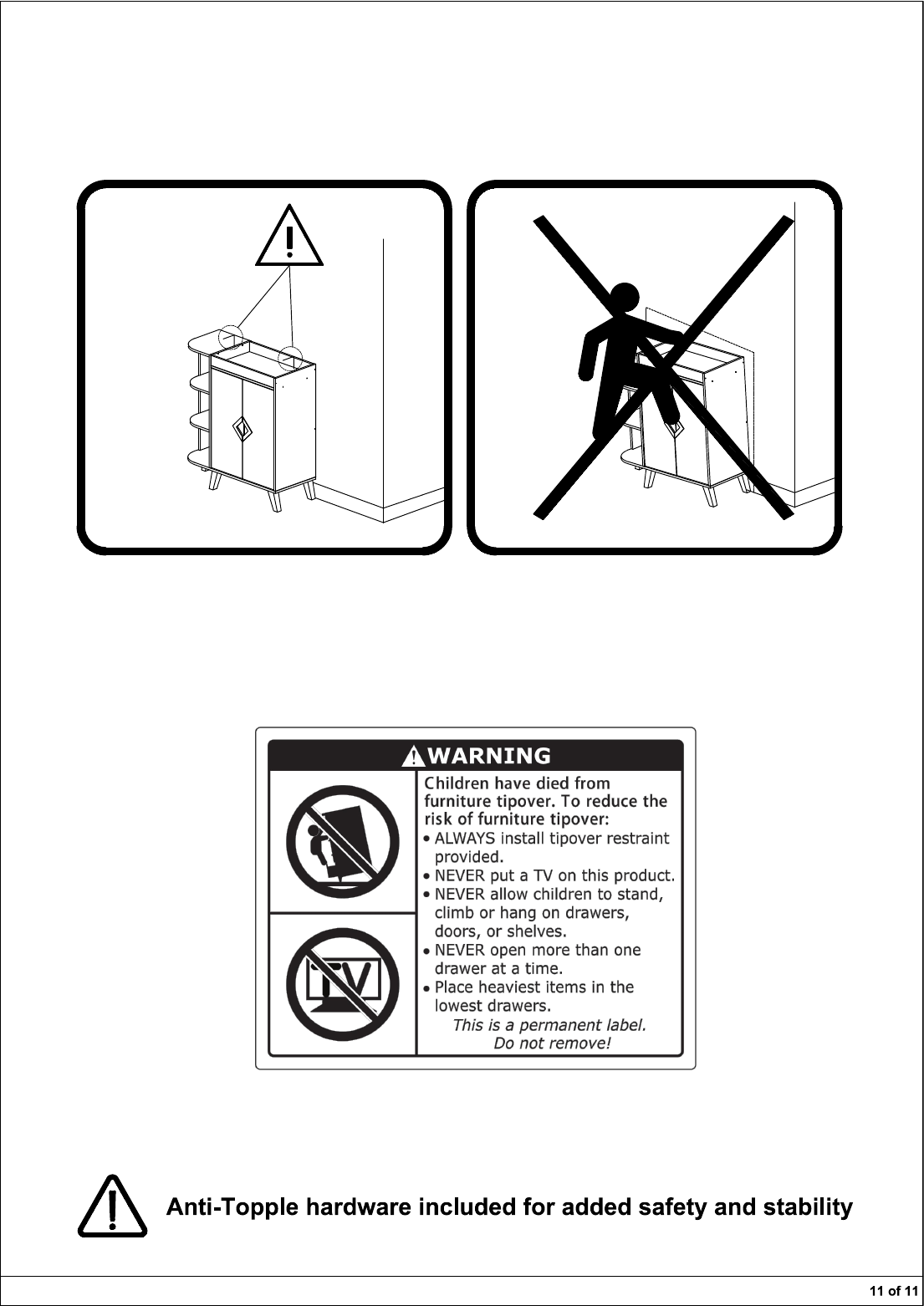 WARNING

TV

Children have died from furniture tipover. To reduce the risk of furniture tipover:
• ALWAYS install tipover restraint provided.
• NEVER put a TV on this product.
• NEVER allow children to stand, climb or hang on drawers, doors, or shelves.
• NEVER open more than one drawer at a time.
• Place heaviest items in the lowest drawers.
This is a permanent label. Do not remove!

Anti-Topple hardware included for added safety and stability

11 of 11