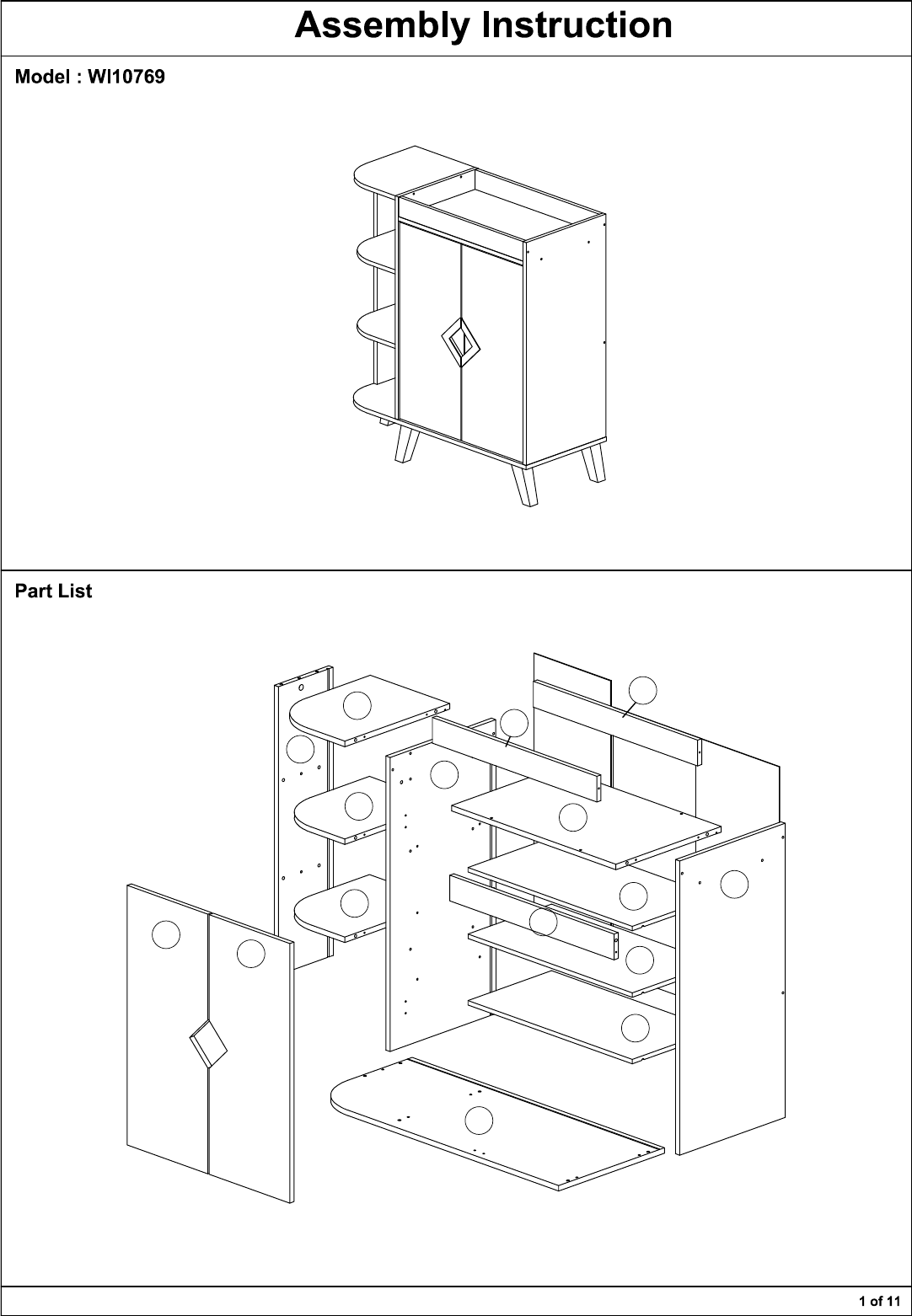 Assembly Instruction

Model : WI10769

Part List

1 of 11