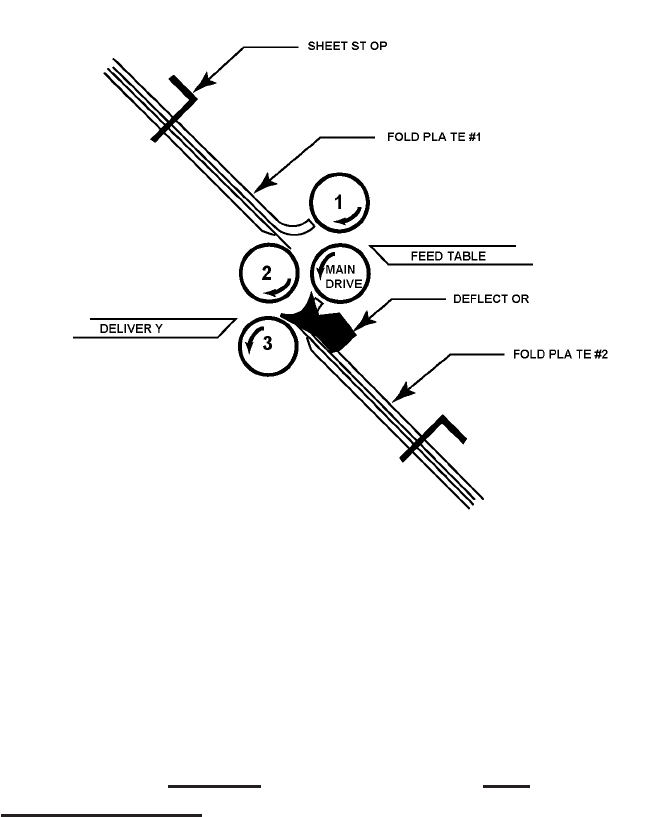 SHEET ST OP

FOLD PLA TE #1

1

FEED TABLE

2

MAIN DRIVE

DEFLECT OR

DELIVER Y

3

FOLD PLA TE #2