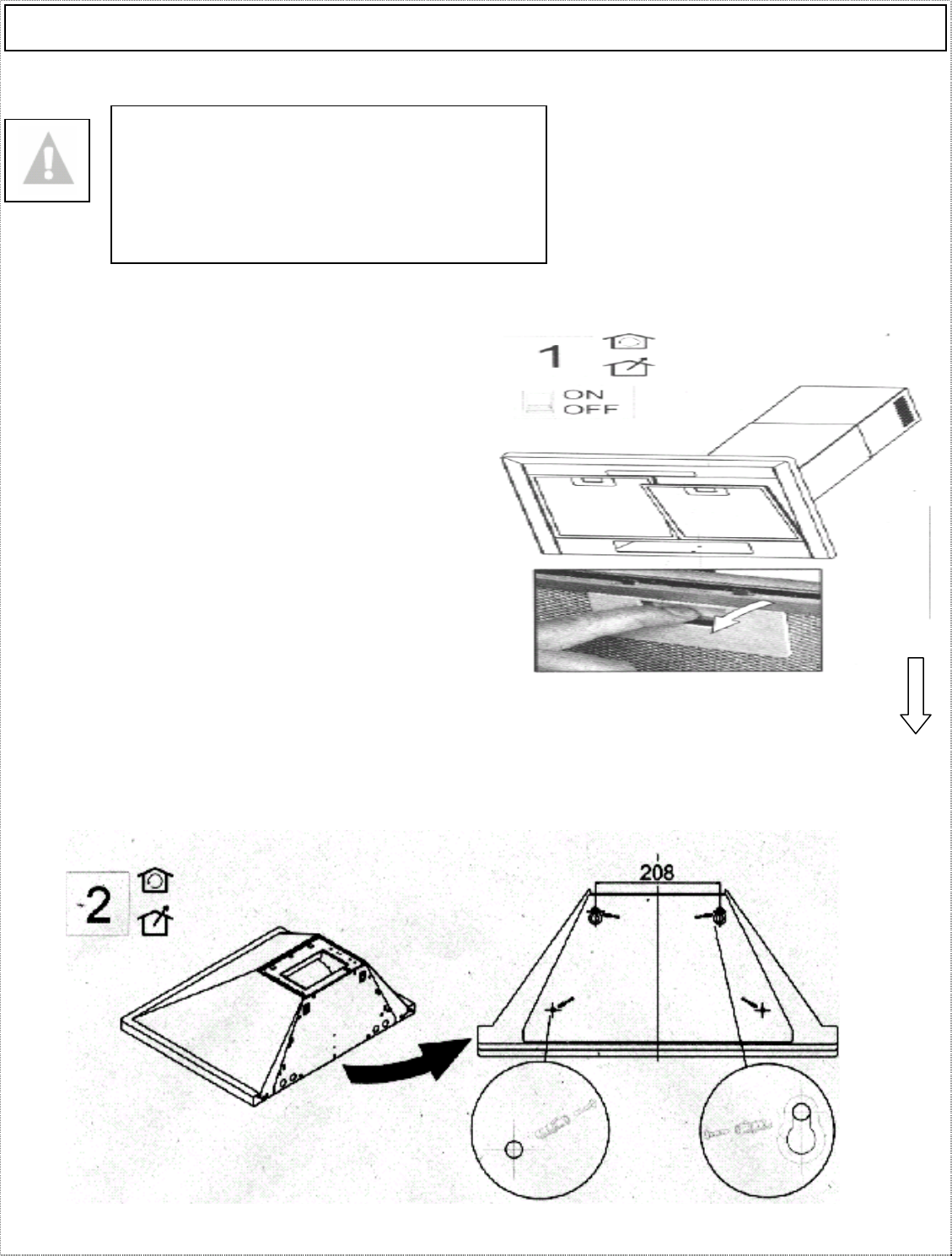 1

ON
OFF

2

208