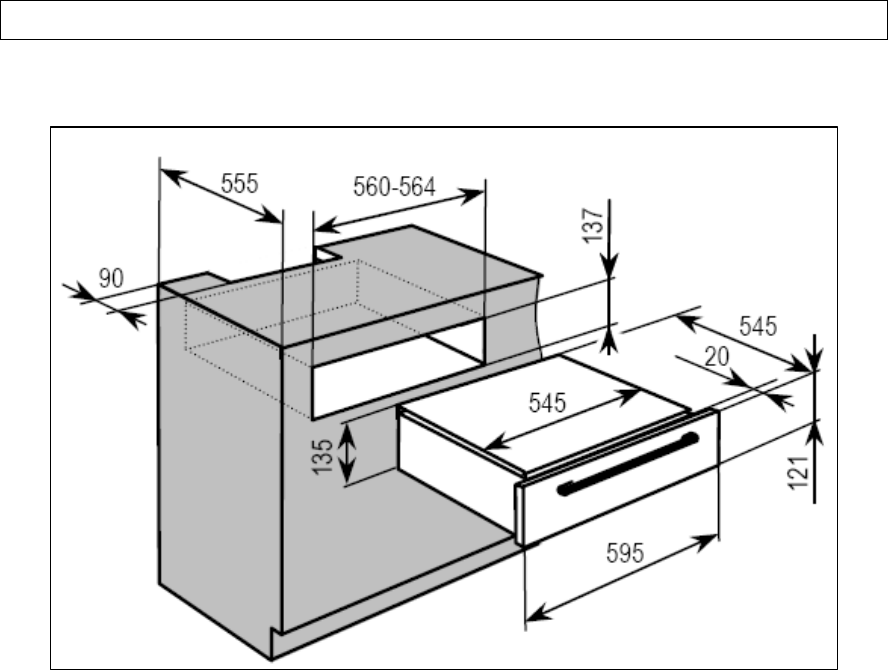 555
560-564
137
90
545
20
545
135
121
595