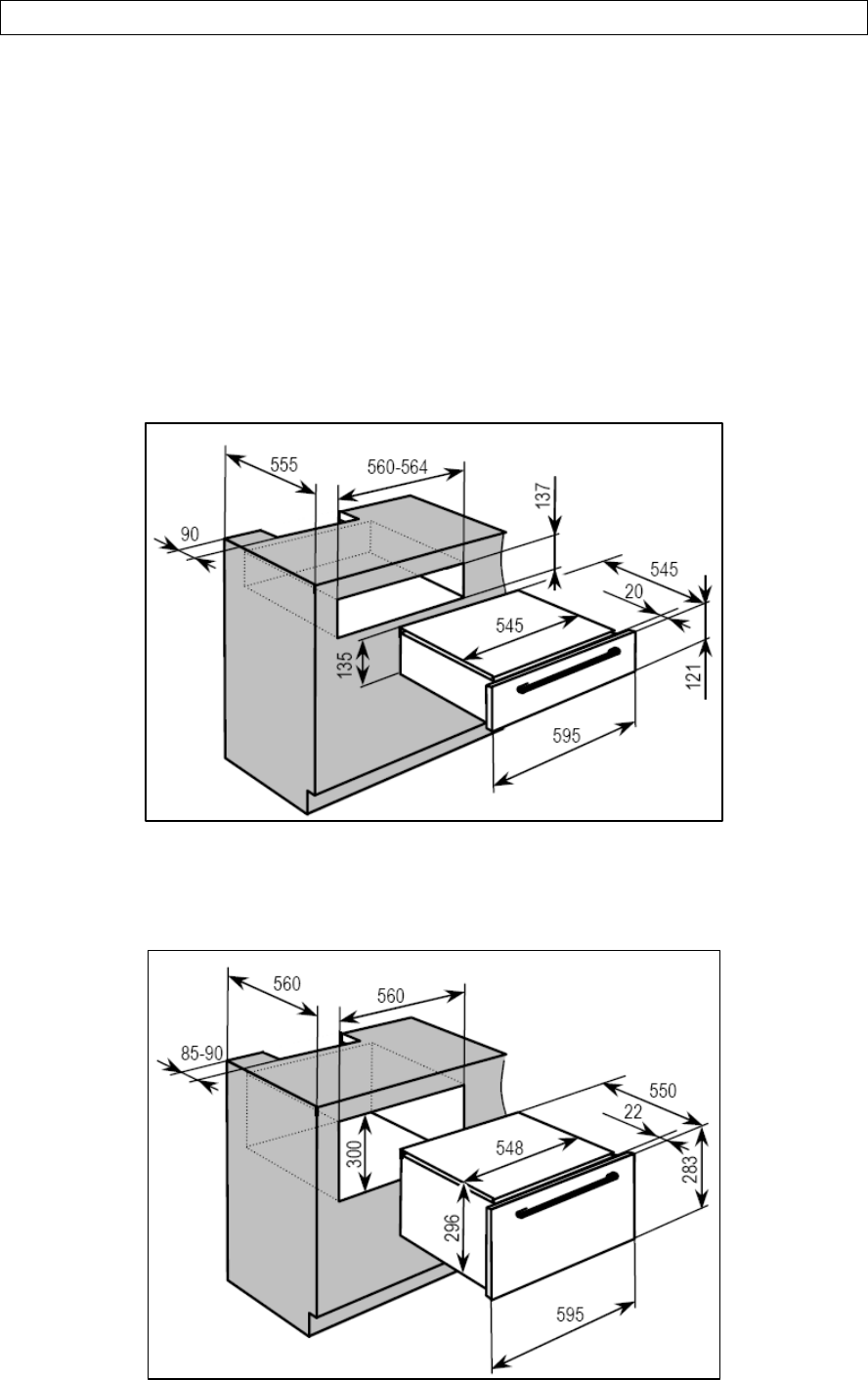 555
560-564
137
90
545
20
545
135
121
595

560
560
85-90
550
22
548
300
283
296
595