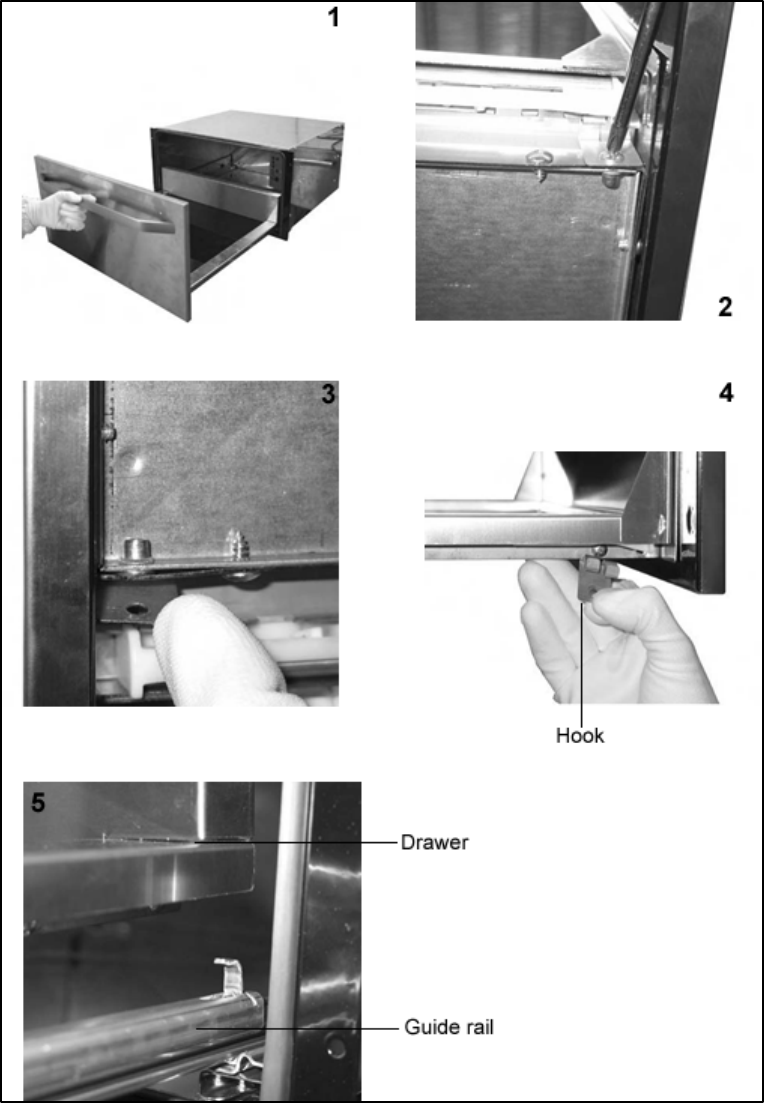 1

2

3

4

Hook

5

Drawer

Guide rail