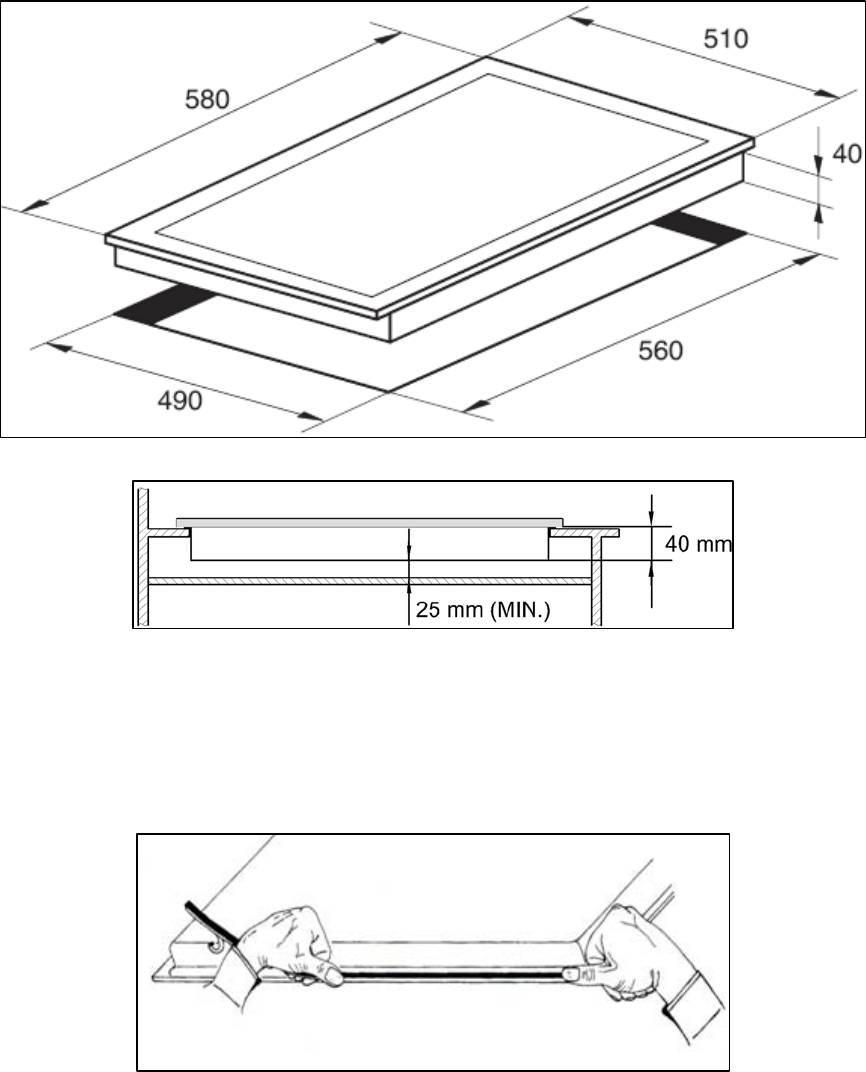 580

510

40

560

490

40 mm

25 mm (MIN.)