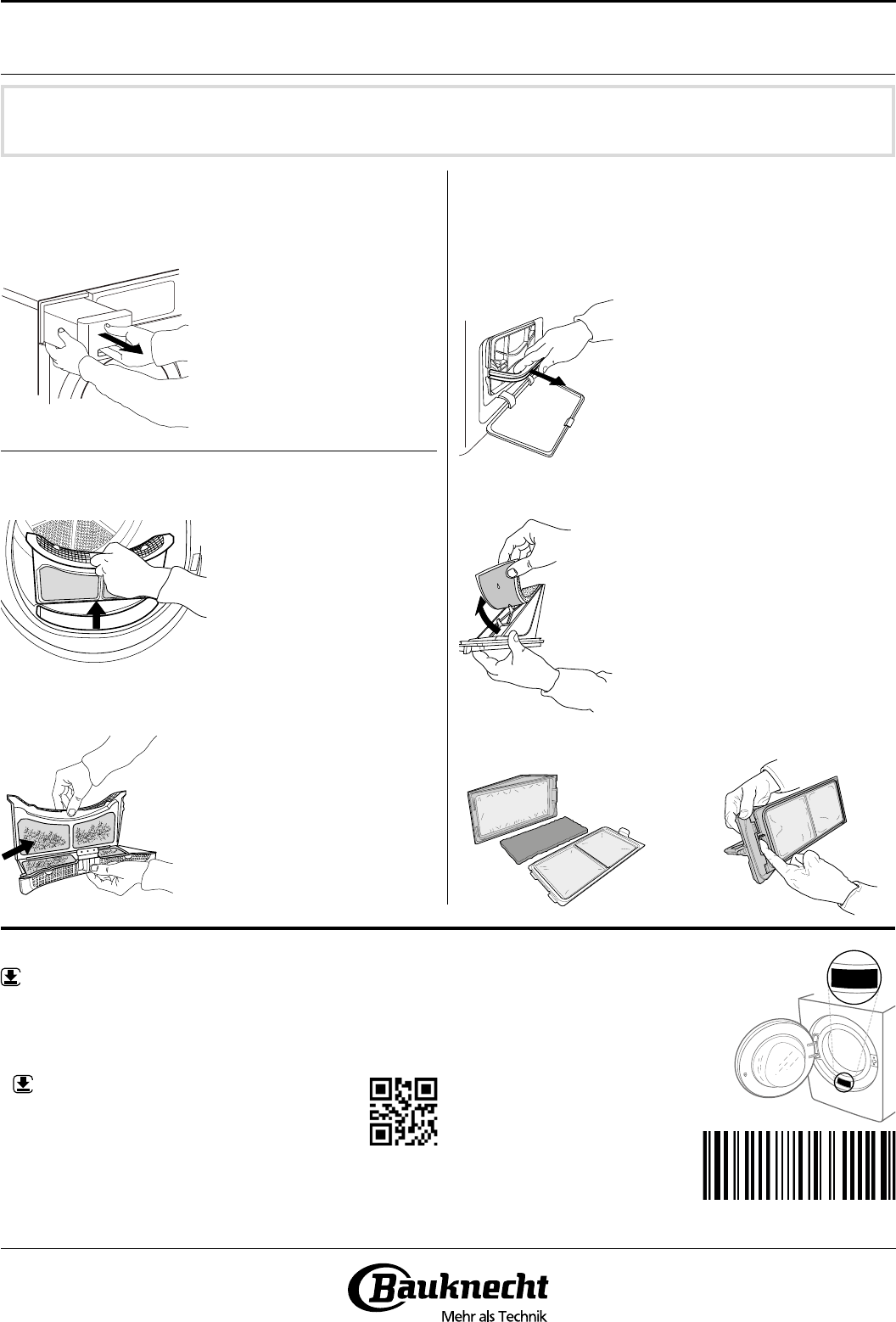 Bauknecht
Mehr als Technik