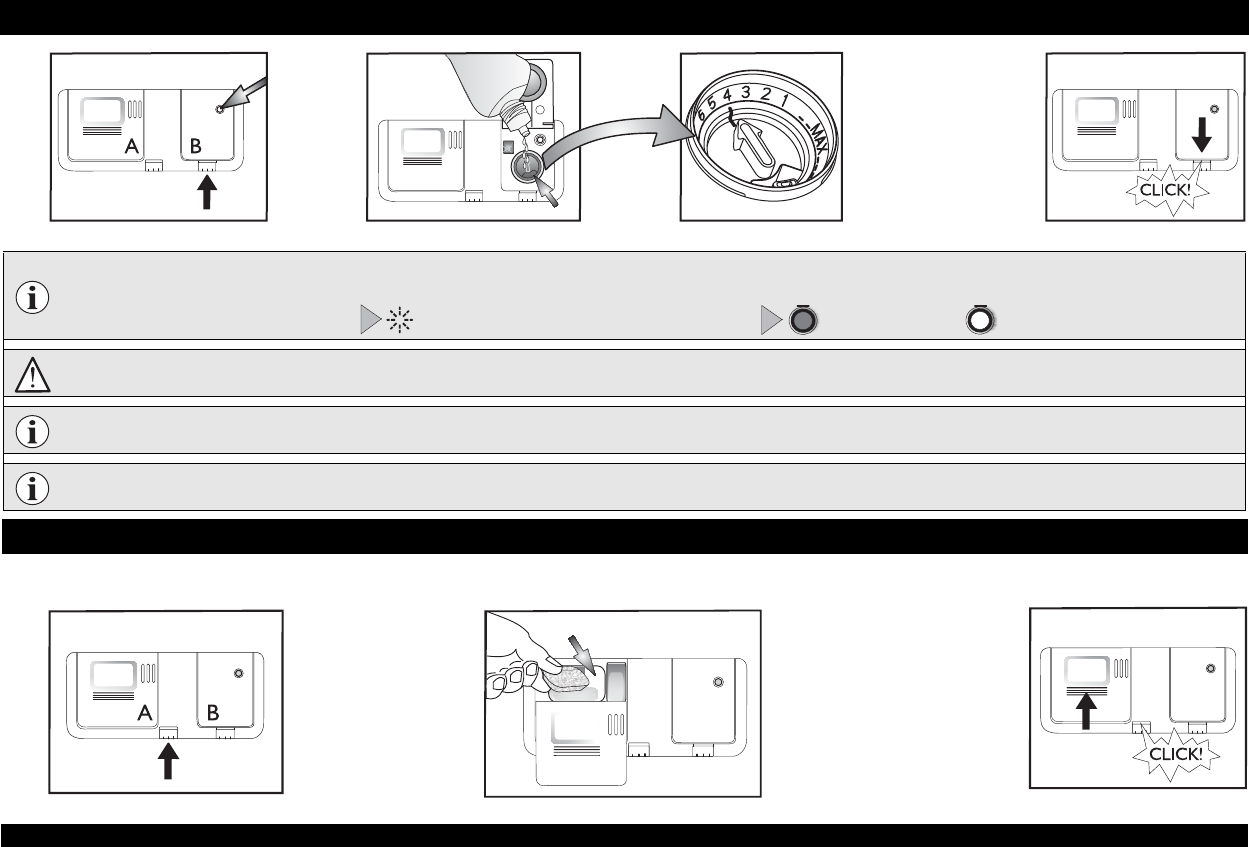 A B

6 5 4 3 2 1 MAX

CLICK!

A B

CLICK!