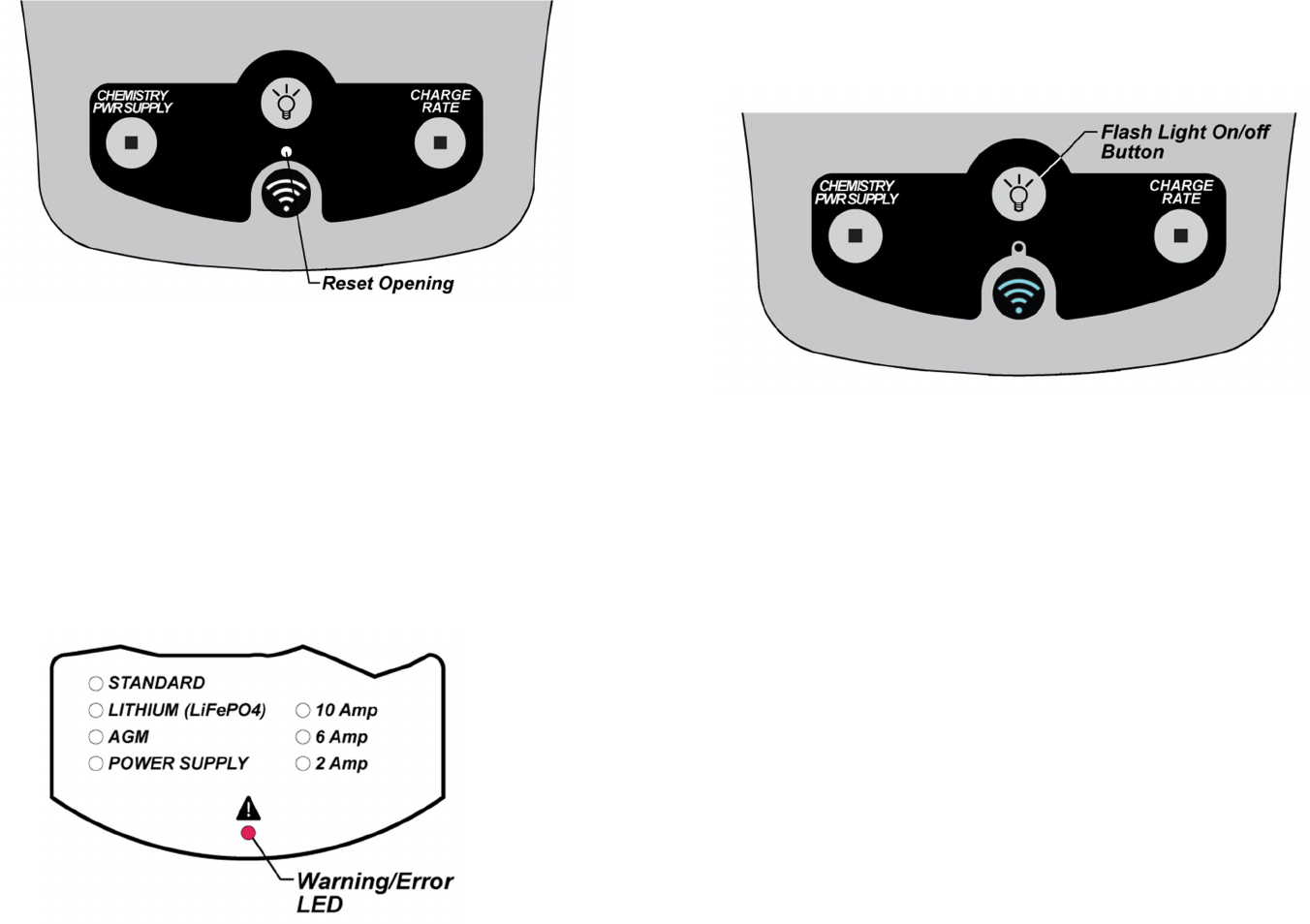 CHEMISTRY PWR SUPPLY

CHARGE RATE

Reset Opening

Flash Light On/off Button

CHEMISTRY PWR SUPPLY

CHARGE RATE

STANDARD
LITHIUM (LiFePO4)
AGM
POWER SUPPLY

10 Amp
6 Amp
2 Amp

Warning/Error LED