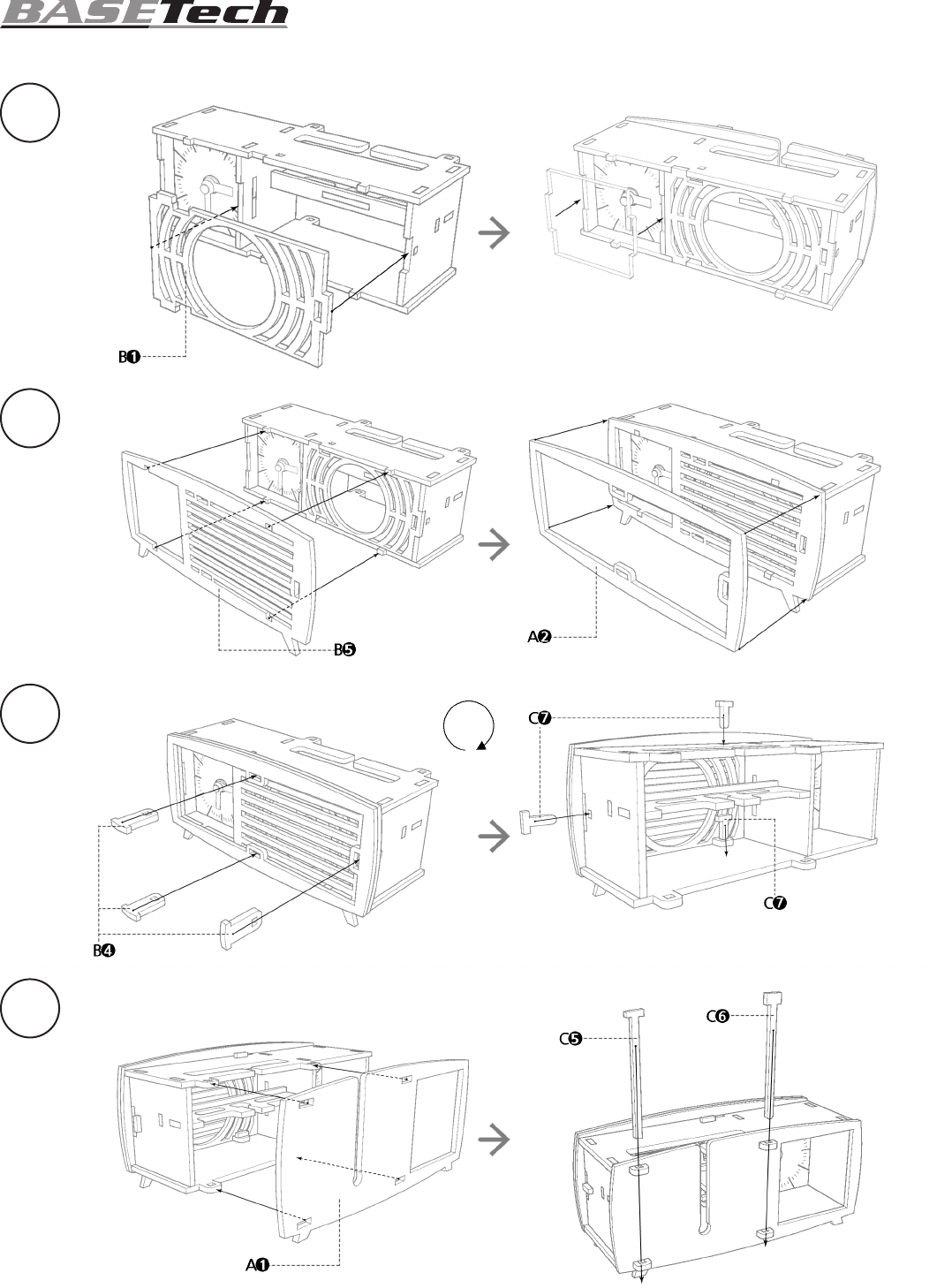 BASETech

B❶

B❺

A❷

C❼

C❼

B❹

C❻

C❺

A❶