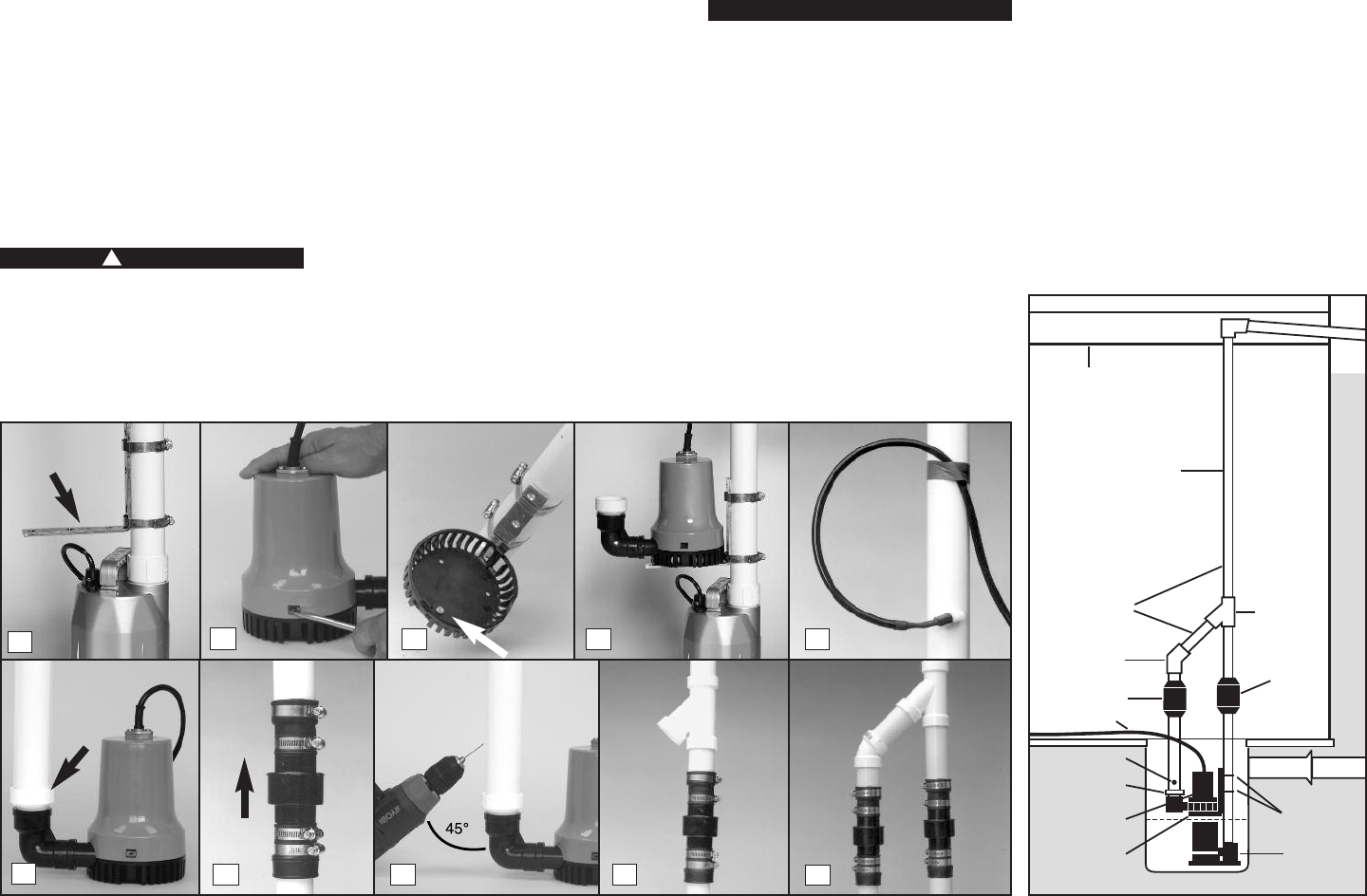 45°