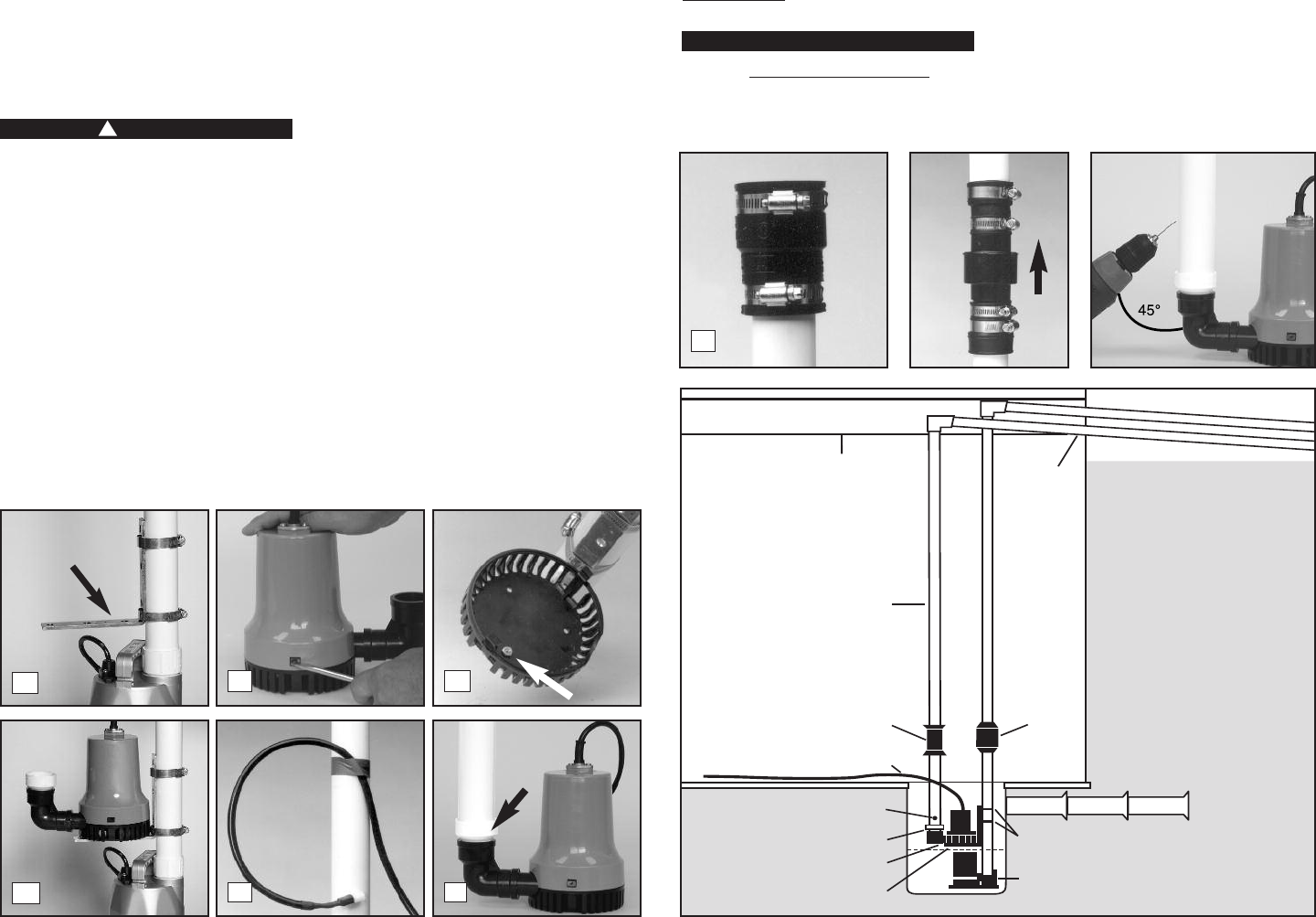 45°